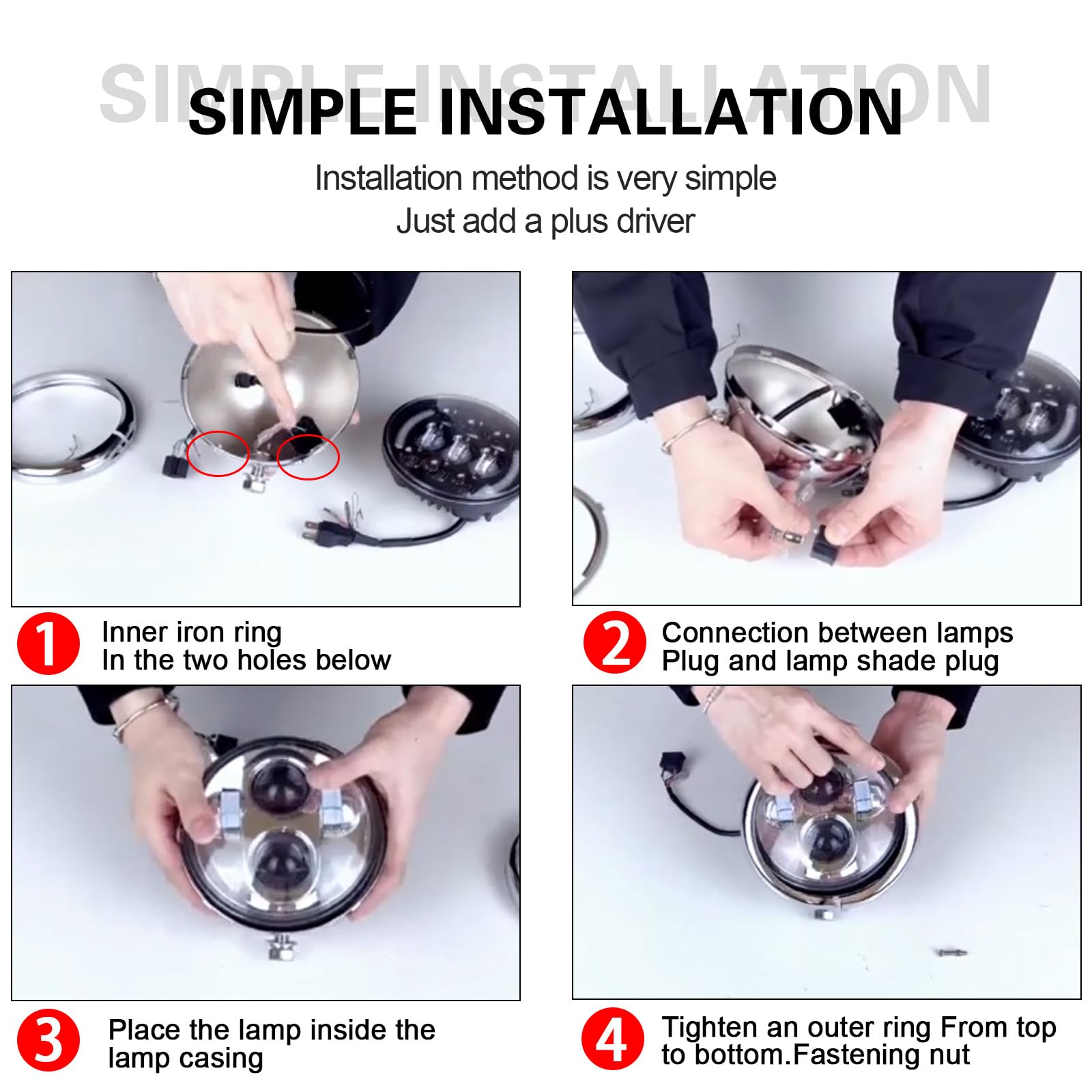 SIMPLE INSTALLATION

Installation method is very simple
Just add a plus driver

1
Inner iron ring
In the two holes below

2
Connection between lamps
Plug and lamp shade plug

3
Place the lamp inside the
lamp casing

4
Tighten an outer ring From top
to bottom.Fastening nut

SIMPLE INSTALLATION