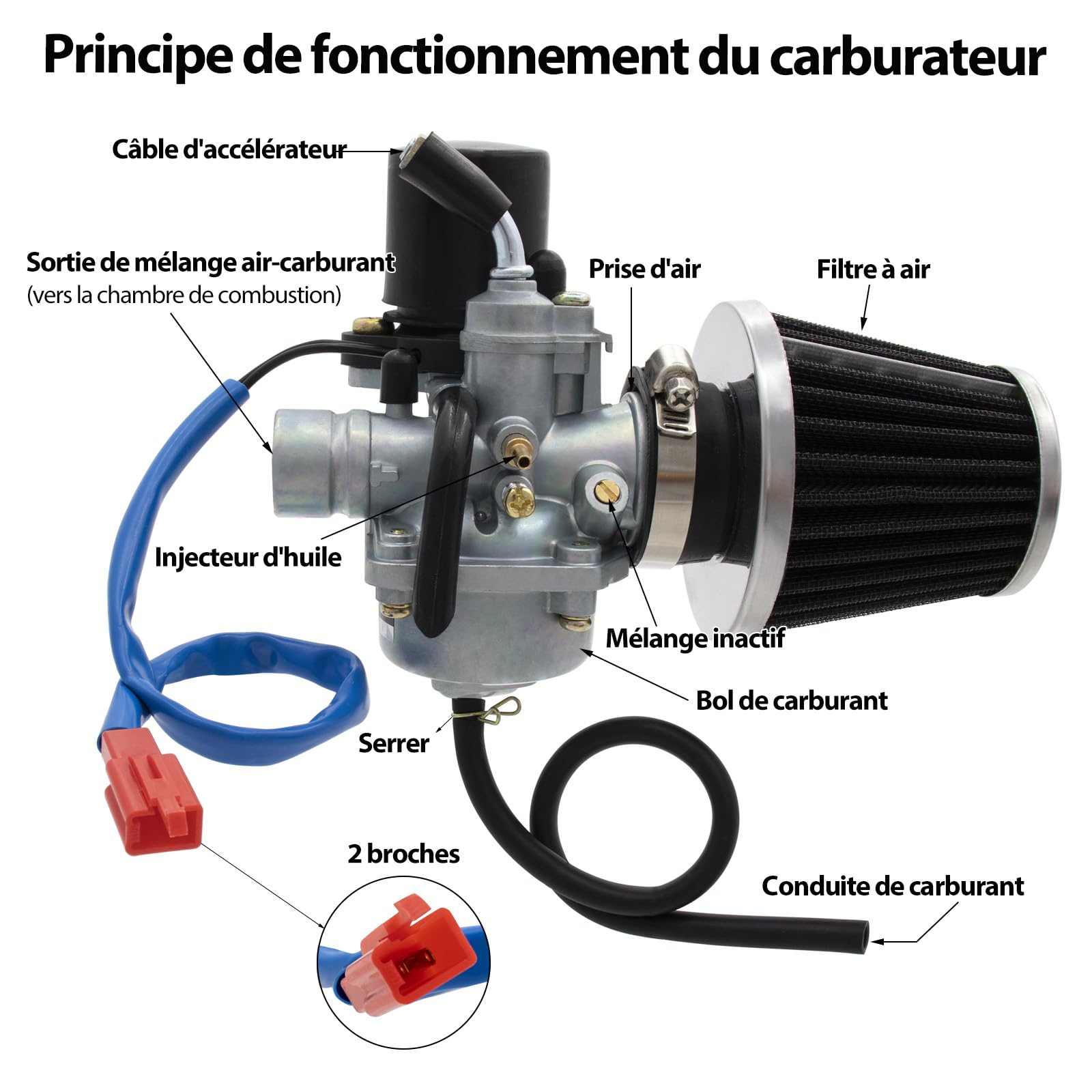 Principe de fonctionnement du carburateur

Câble d'accélérateur

Sortie de mélange air-carburant
(vers la chambre de combustion)

Prise d'air

Filtre à air

Injecteur d'huile

Mélange inactif

Bol de carburant

Serrer

2 broches

Conduite de carburant