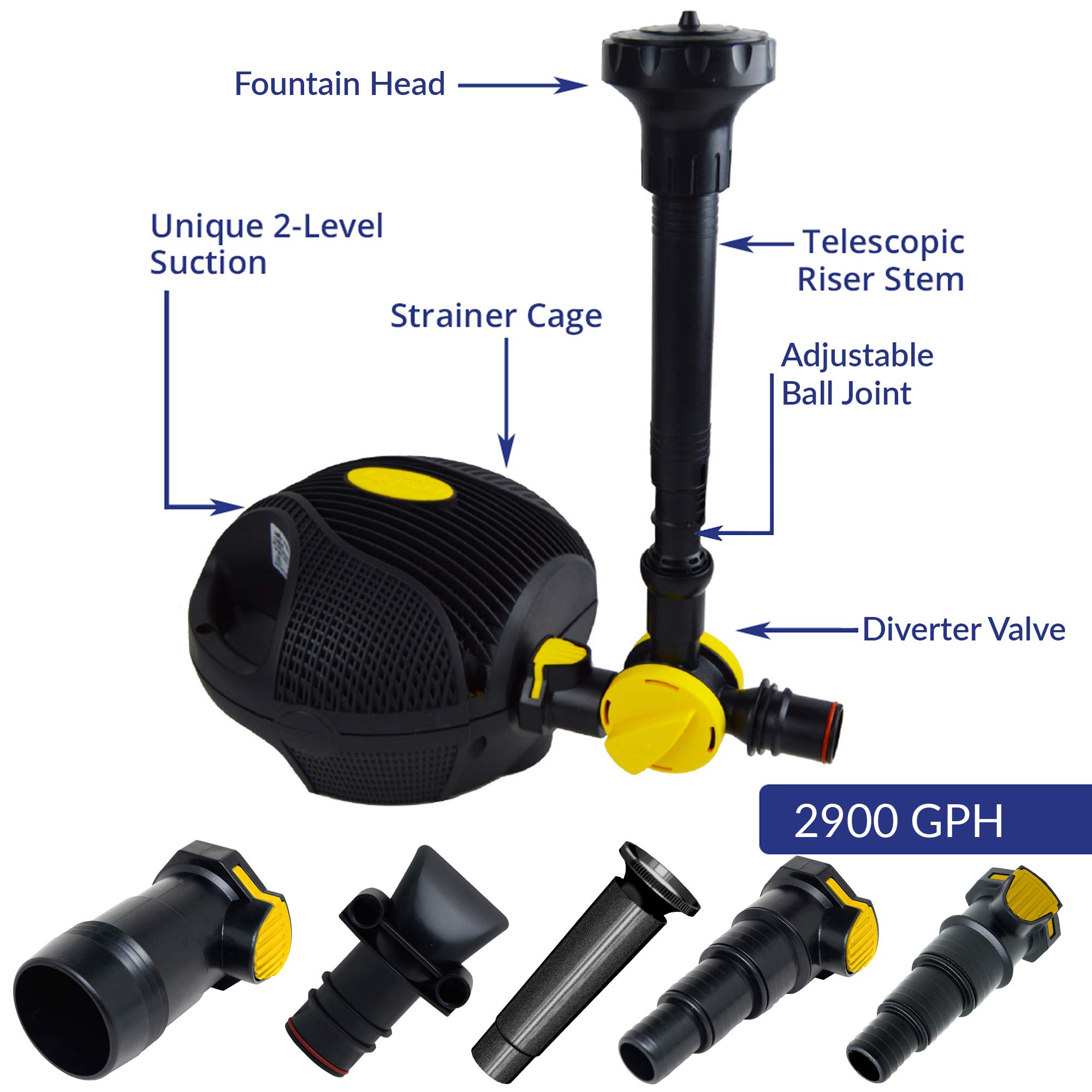 Fountain Head

Unique 2-Level Suction

Telescopic Riser Stem

Strainer Cage

Adjustable Ball Joint

Diverter Valve

2900 GPH