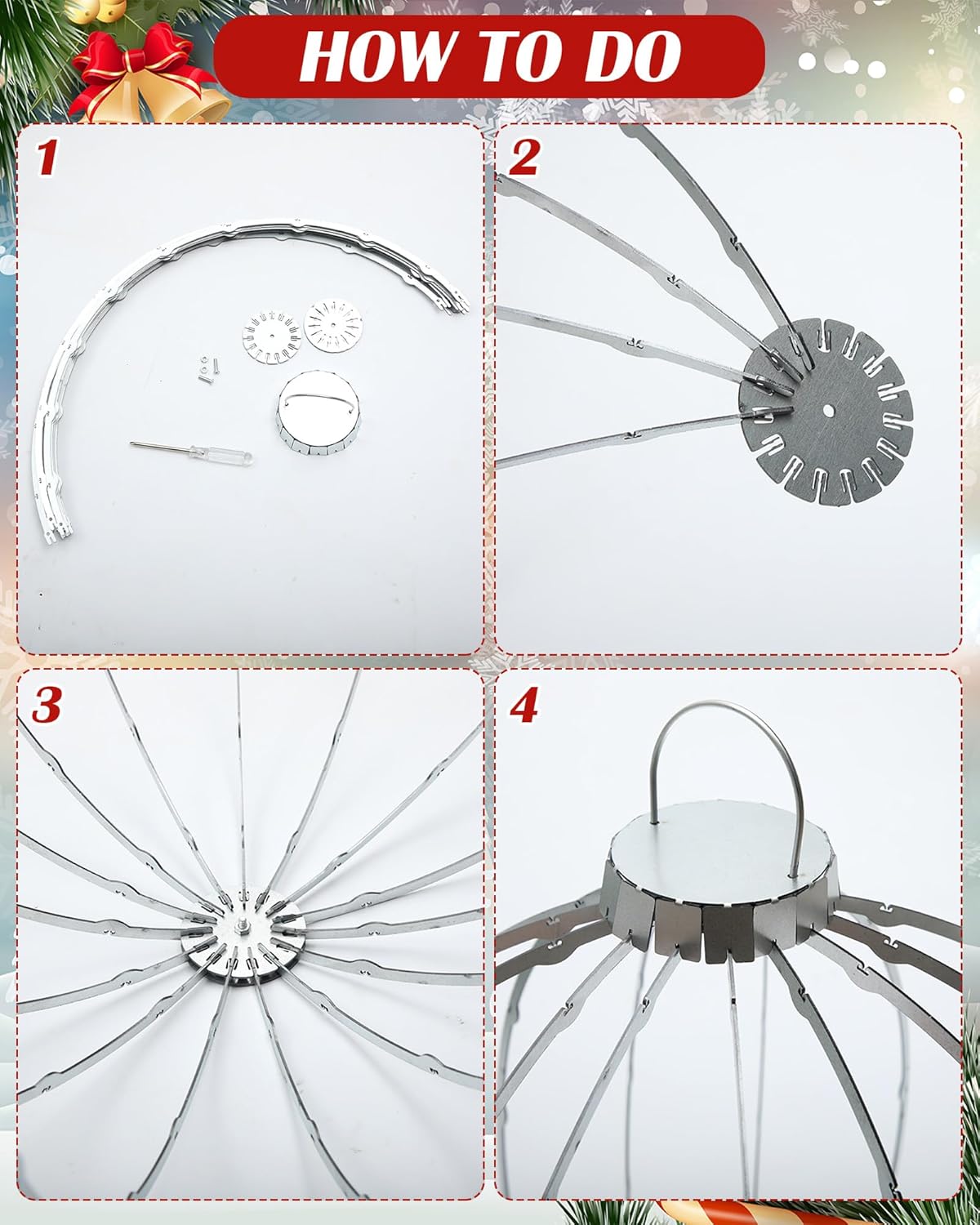 HOW TO DO

1

2

3

4