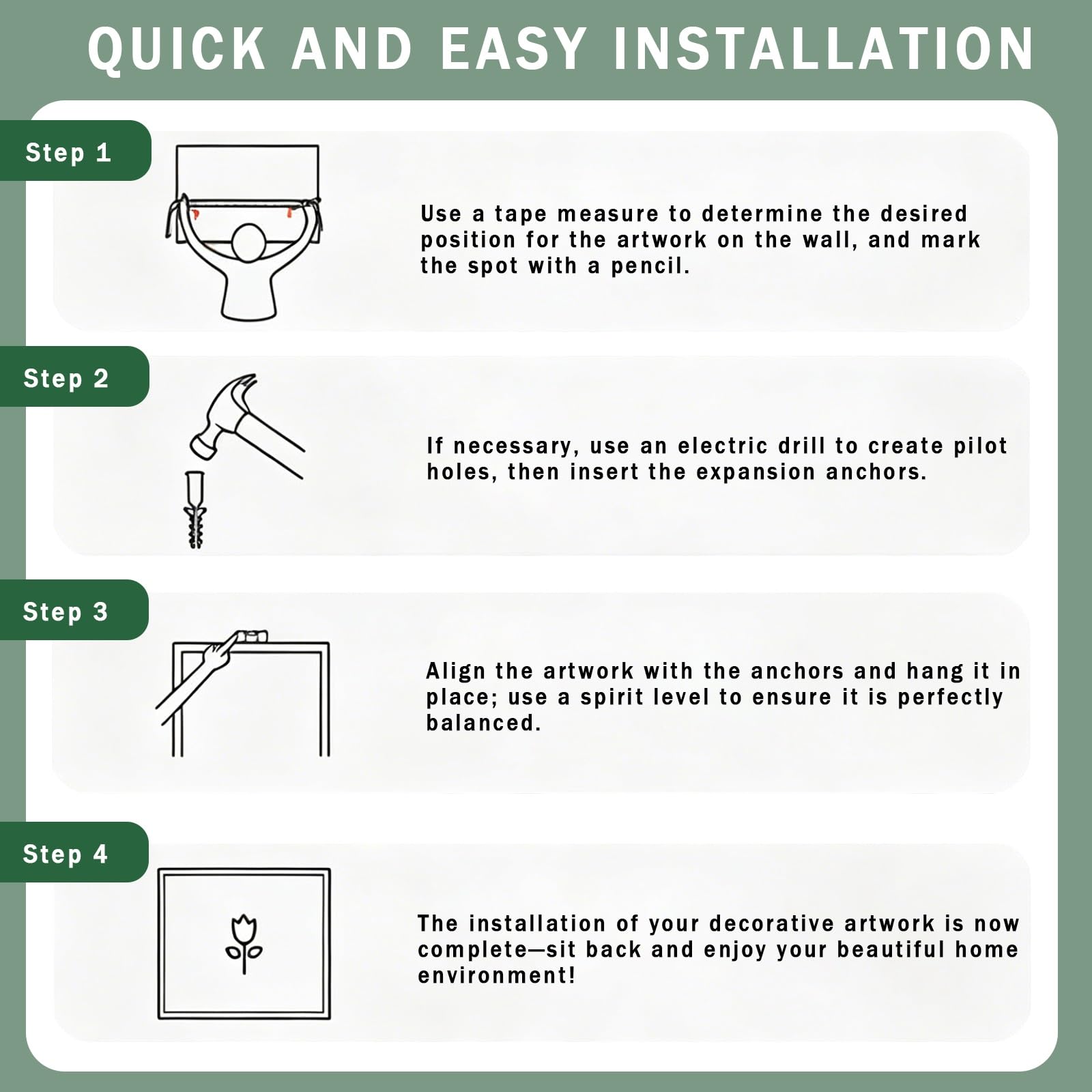 QUICK AND EASY INSTALLATION

Step 1

Use a tape measure to determine the desired position for the artwork on the wall, and mark the spot with a pencil.

Step 2

If necessary, use an electric drill to create pilot holes, then insert the expansion anchors.

Step 3

Align the artwork with the anchors and hang it in place; use a spirit level to ensure it is perfectly balanced.

Step 4

The installation of your decorative artwork is now complete—sit back and enjoy your beautiful home environment!