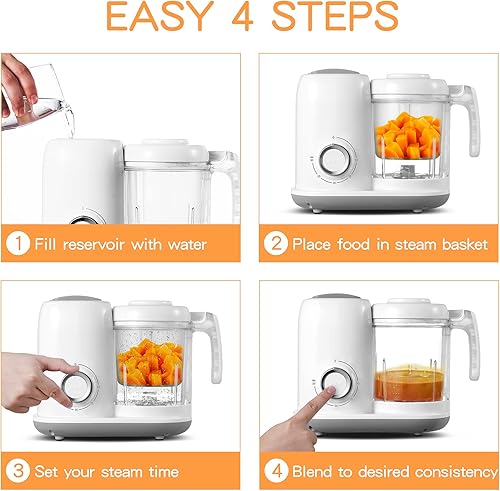 EASY 4 STEPS

1 Fill reservoir with water

2 Place food in steam basket

3 Set your steam time

4 Blend to desired consistency