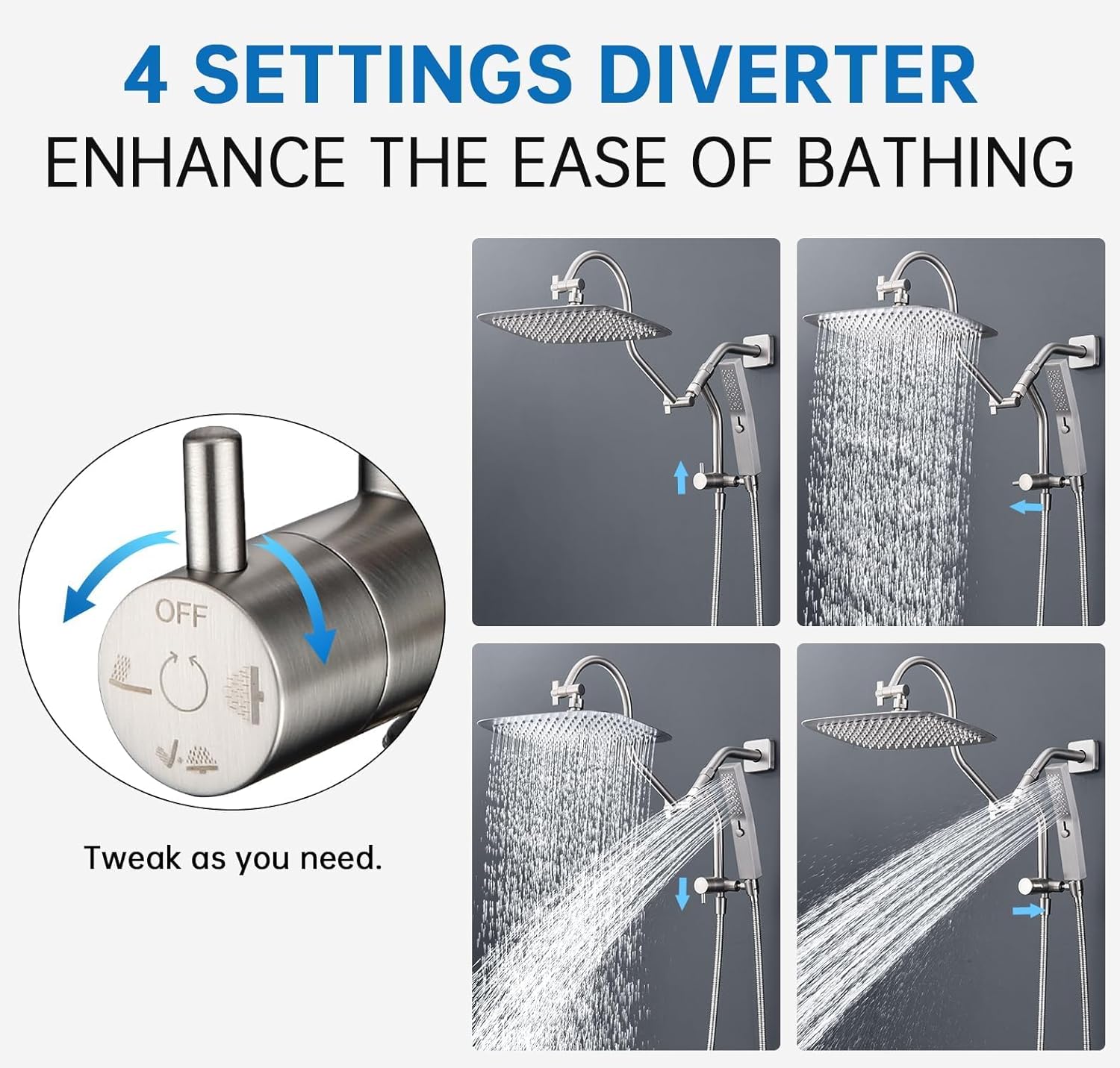 4 SETTINGS DIVERTER
ENHANCE THE EASE OF BATHING

OFF

Tweak as you need.