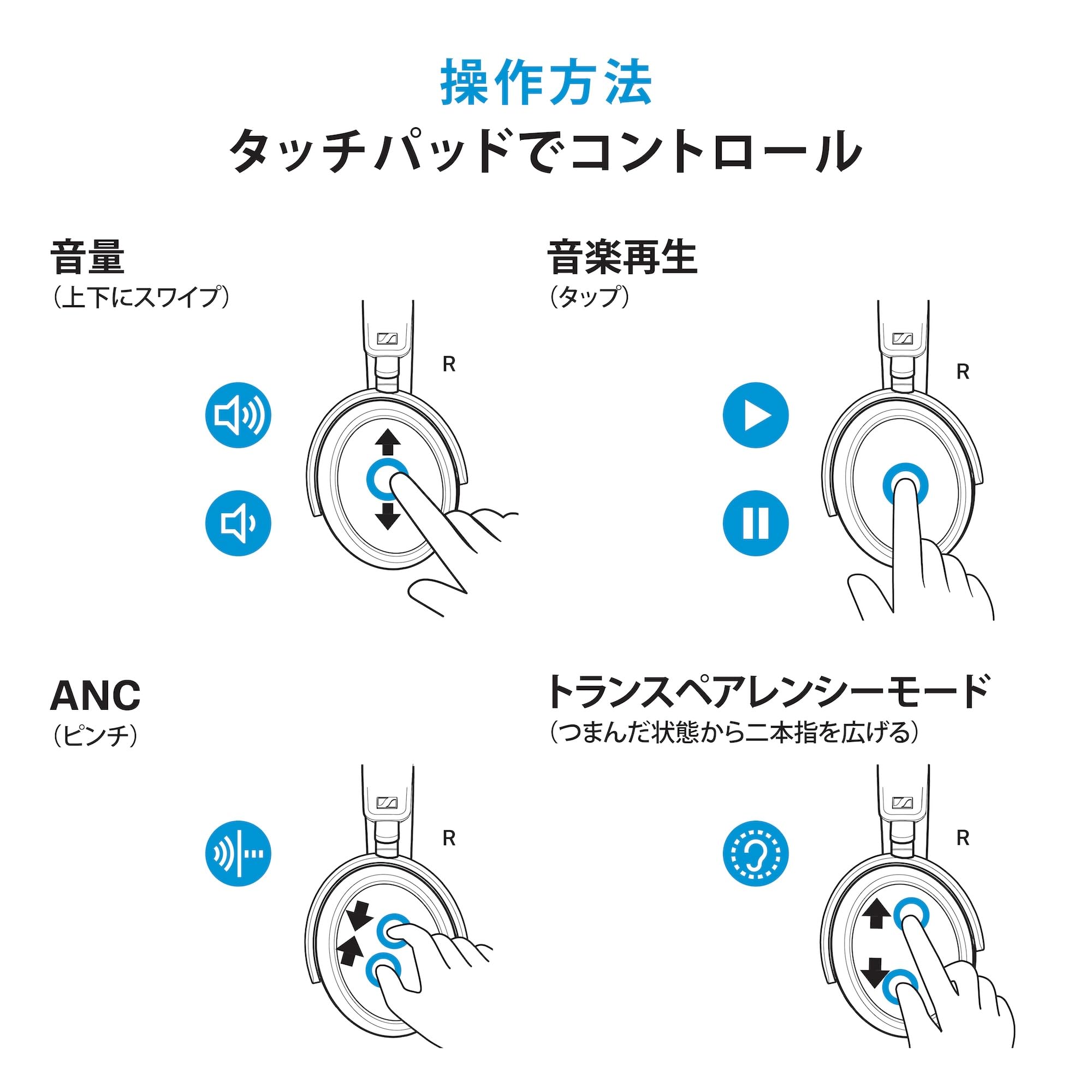 操作方法
タッチパッドでコントロール

音量
（上下にスワイプ）

R

音楽再生
（タップ）

R

ANC
（ピンチ）

R

トランスペアレンシーモード
（つまんだ状態から二本指を広げる）

R