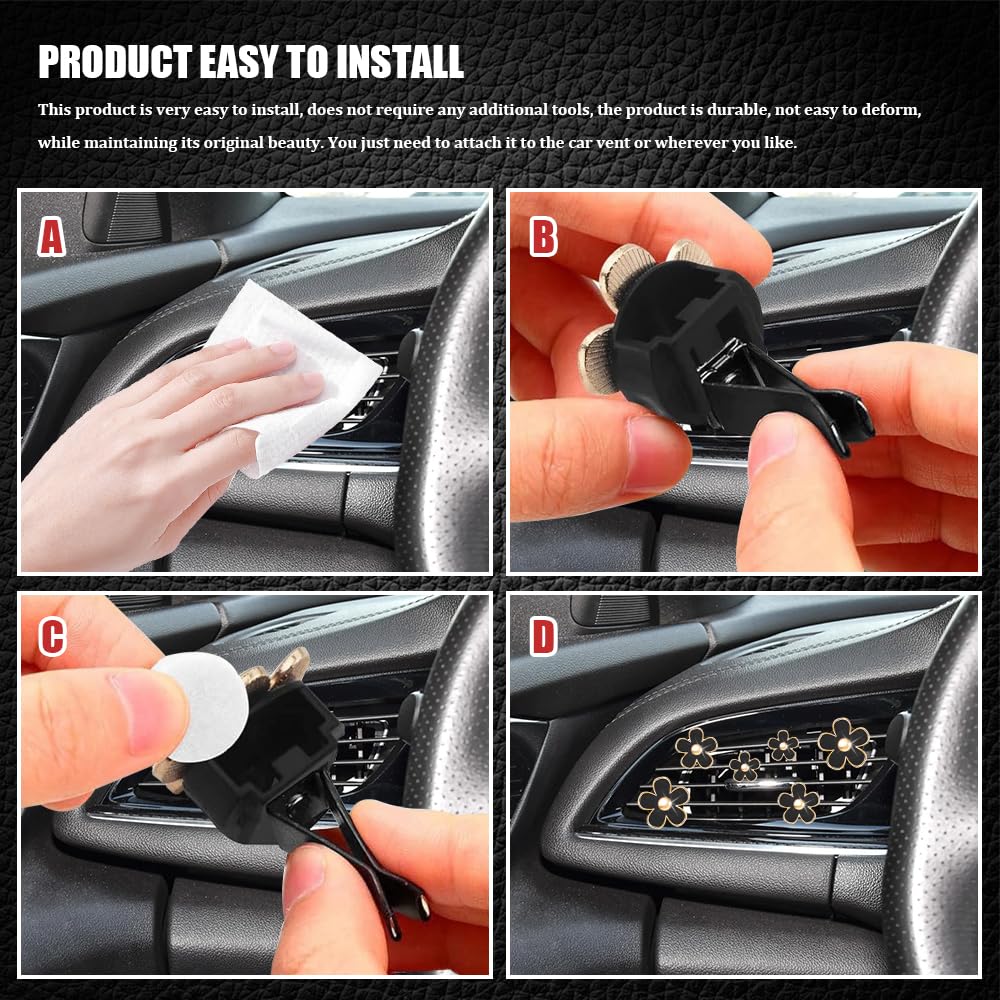 PRODUCT EASY TO INSTALL

This product is very easy to install, does not require any additional tools, the product is durable, not easy to deform, while maintaining its original beauty. You just need to attach it to the car vent or wherever you like.

A

B

C

D