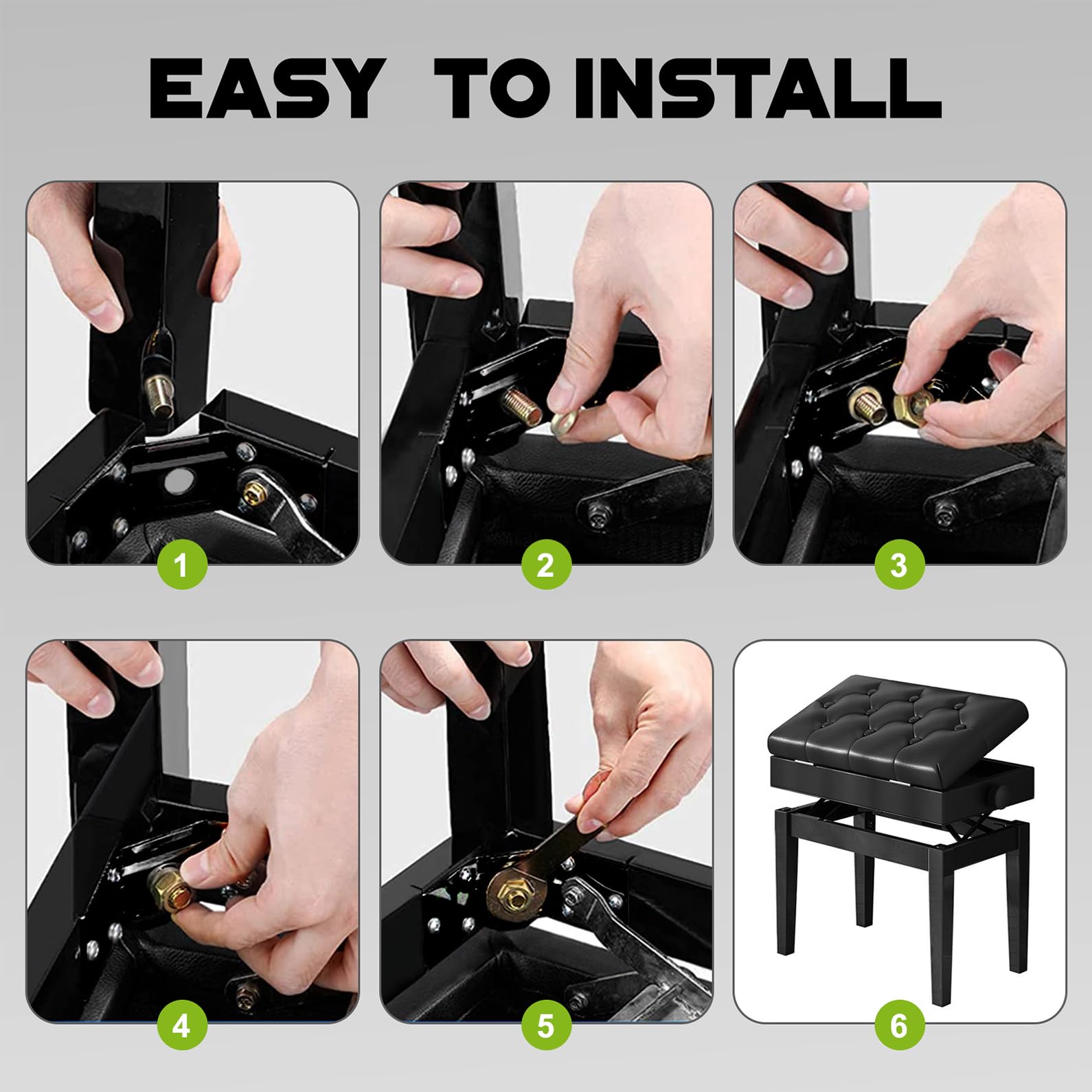 EASY TO INSTALL

1

2

3

4

5

6