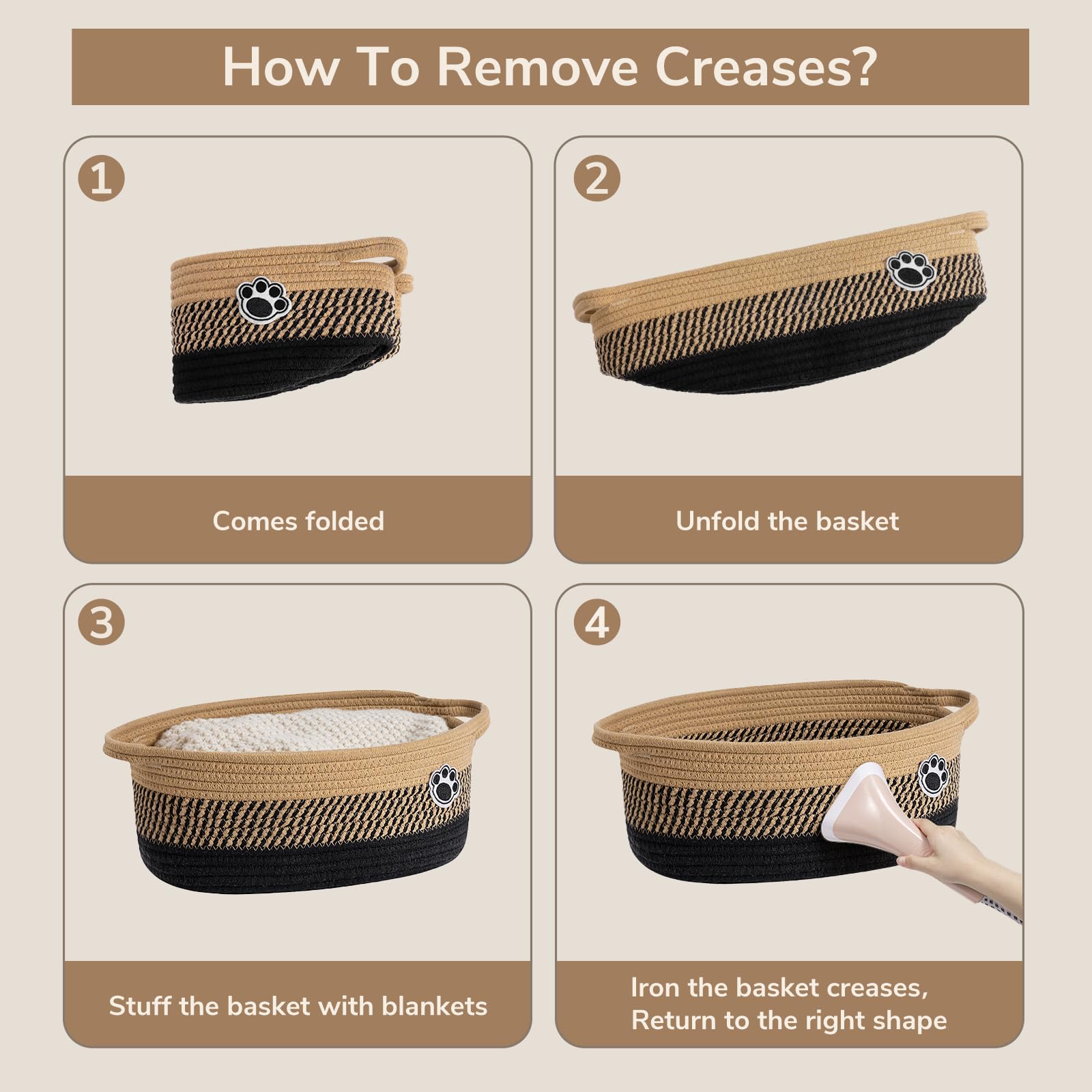 How To Remove Creases?

1

Comes folded

2

Unfold the basket

3

Stuff the basket with blankets

4

Iron the basket creases, Return to the right shape