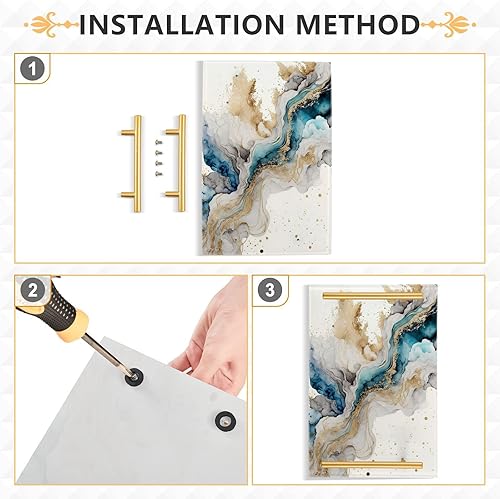 INSTALLATION METHOD

1

2

3