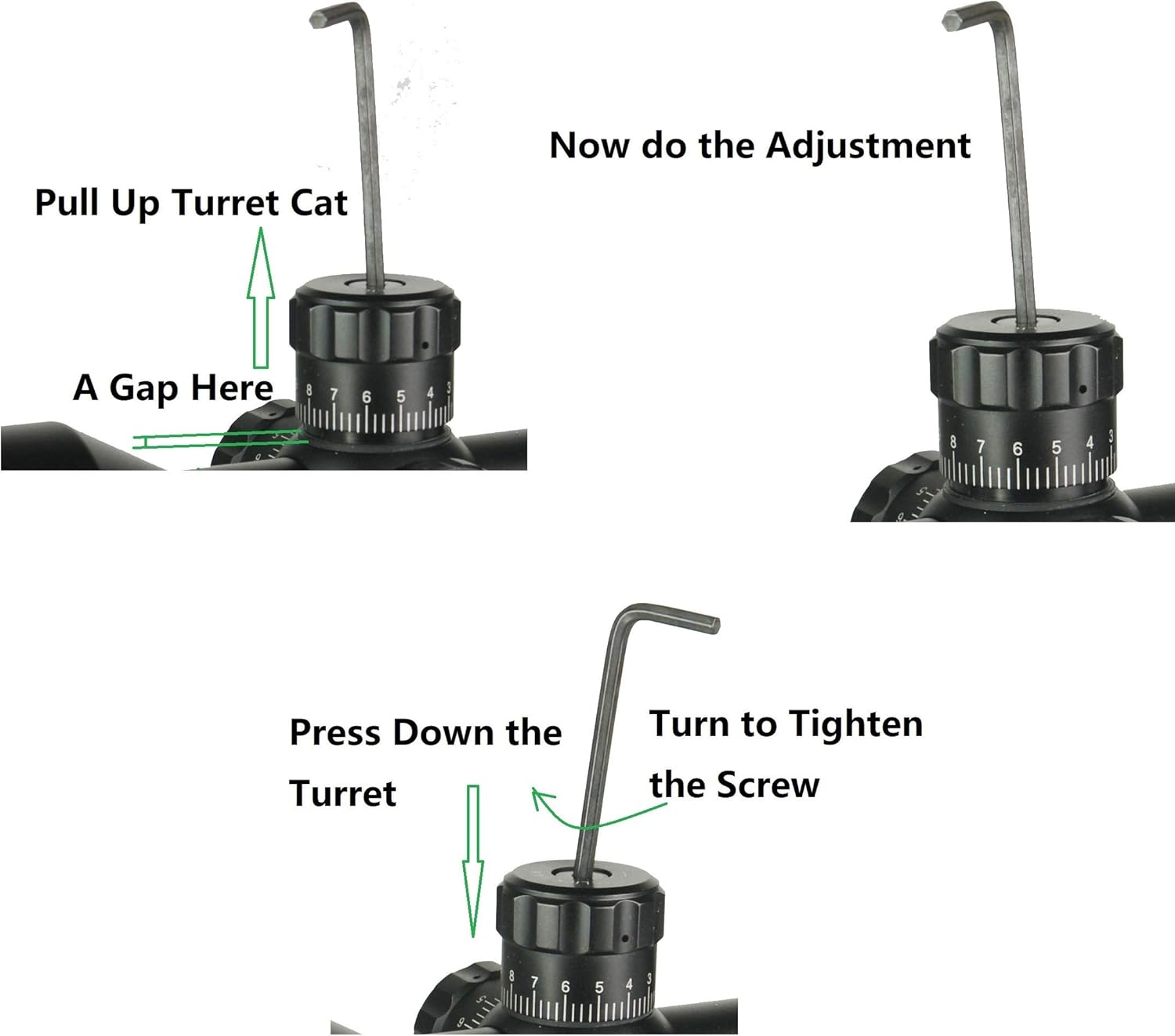 Pull Up Turret Cat

A Gap Here

8 7 6 5 4 3

Now do the Adjustment

8 7 6 5 4 3

Press Down the Turret

Turn to Tighten the Screw

8 7 6 5 4 3