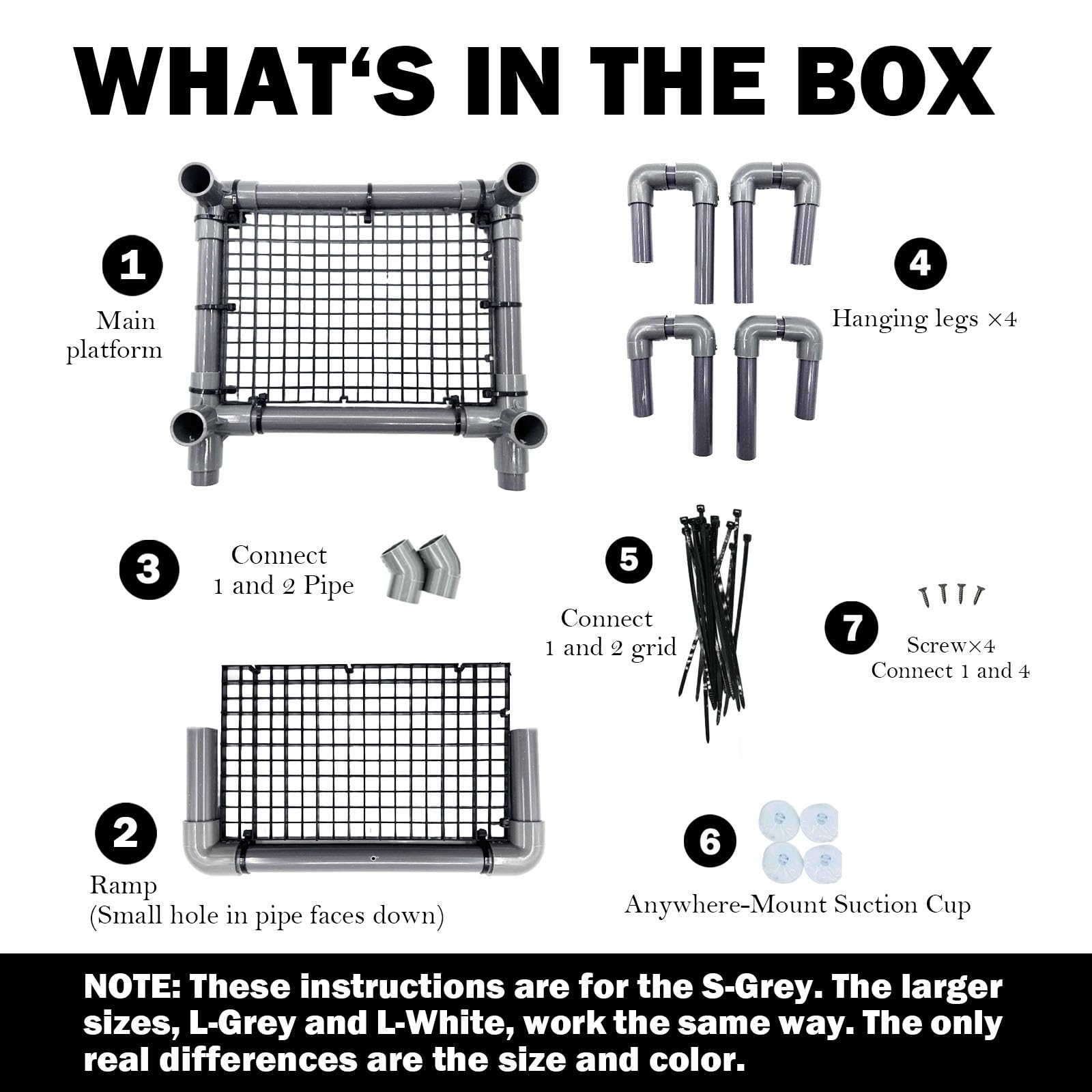 WHAT'S IN THE BOX

1
Main platform

4
Hanging legs ×4

3
Connect 1 and 2 Pipe

5
Connect 1 and 2 grid

7
Screw×4
Connect 1 and 4

2
Ramp
(Small hole in pipe faces down)

6
Anywhere-Mount Suction Cup

NOTE: These instructions are for the S-Grey. The larger sizes, L-Grey and L-White, work the same way. The only real differences are the size and color.