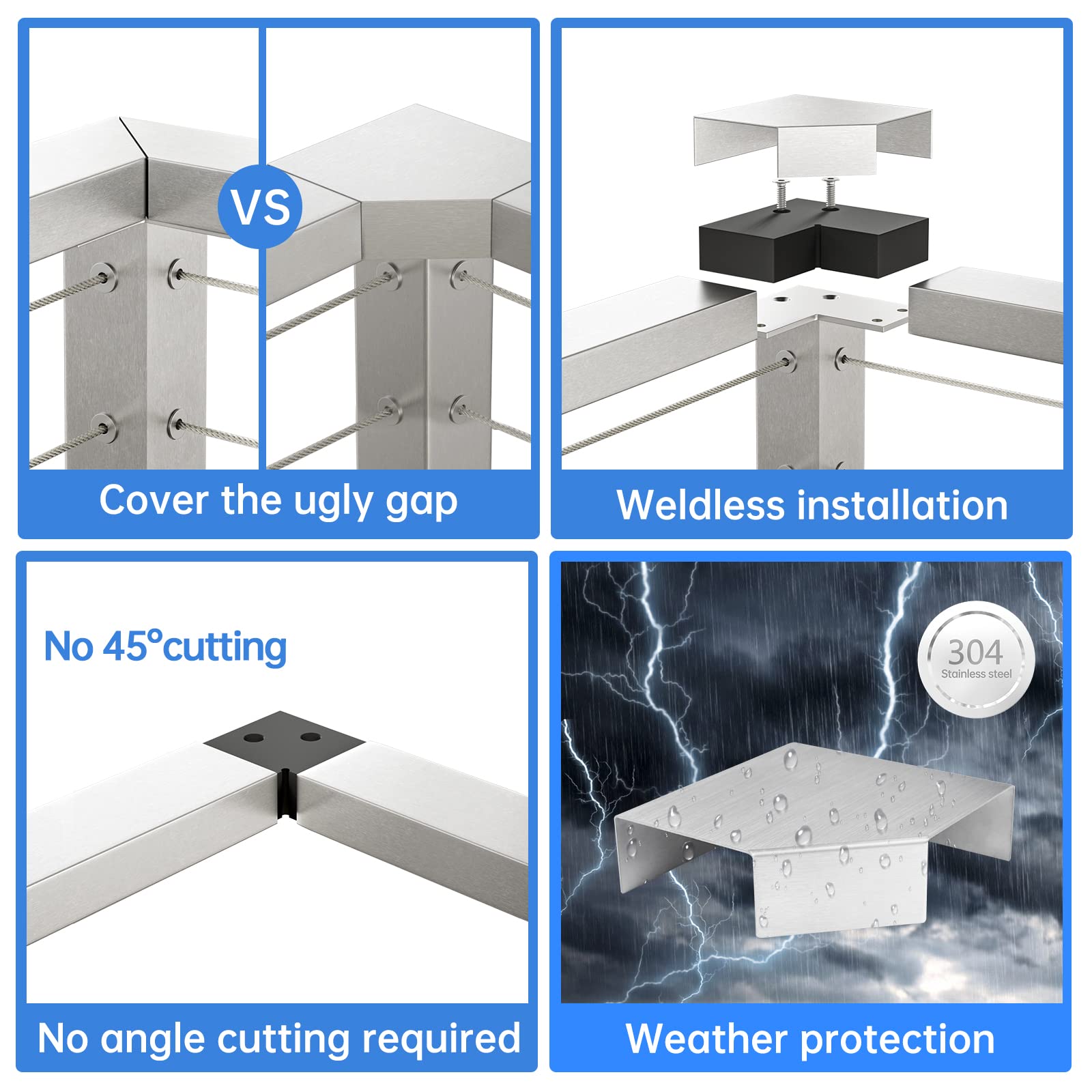 VS

Cover the ugly gap

Weldless installation

No 45°cutting

No angle cutting required

304
Stainless steel

Weather protection