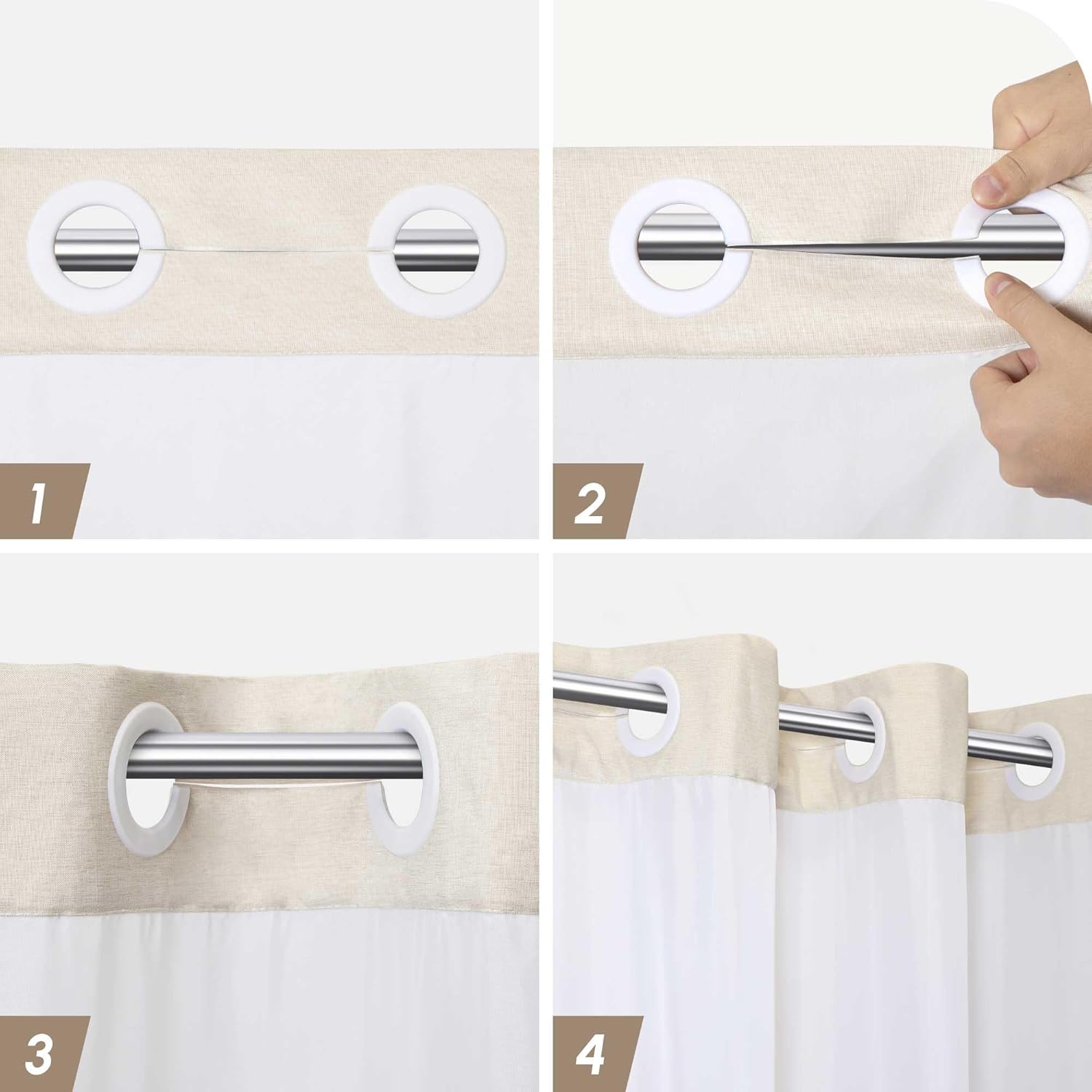 1

2

3

4