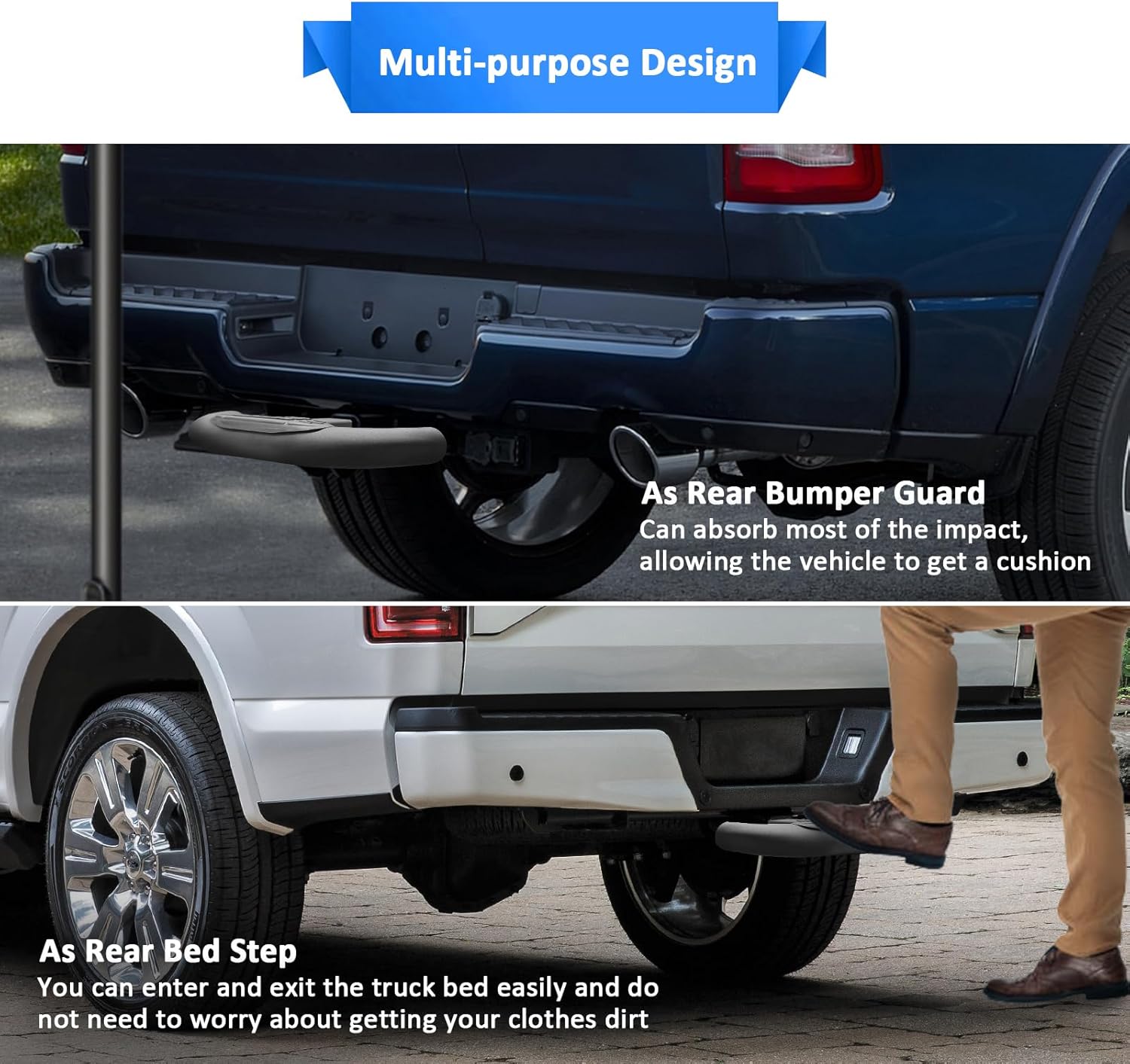 Multi-purpose Design

As Rear Bumper Guard
Can absorb most of the impact, allowing the vehicle to get a cushion

As Rear Bed Step
You can enter and exit the truck bed easily and do not need to worry about getting your clothes dirt