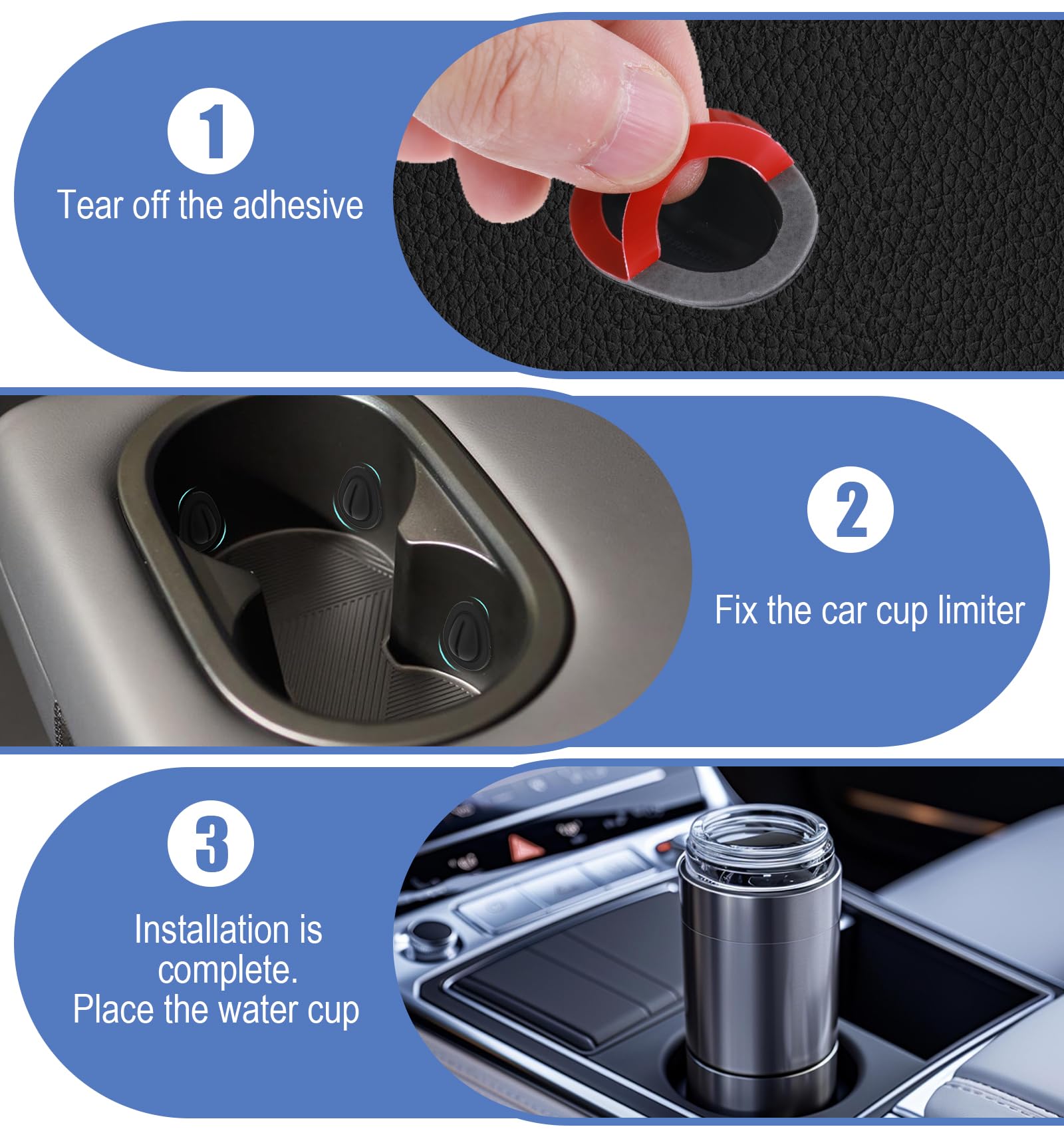 1
Tear off the adhesive

2
Fix the car cup limiter

3
Installation is complete.
Place the water cup