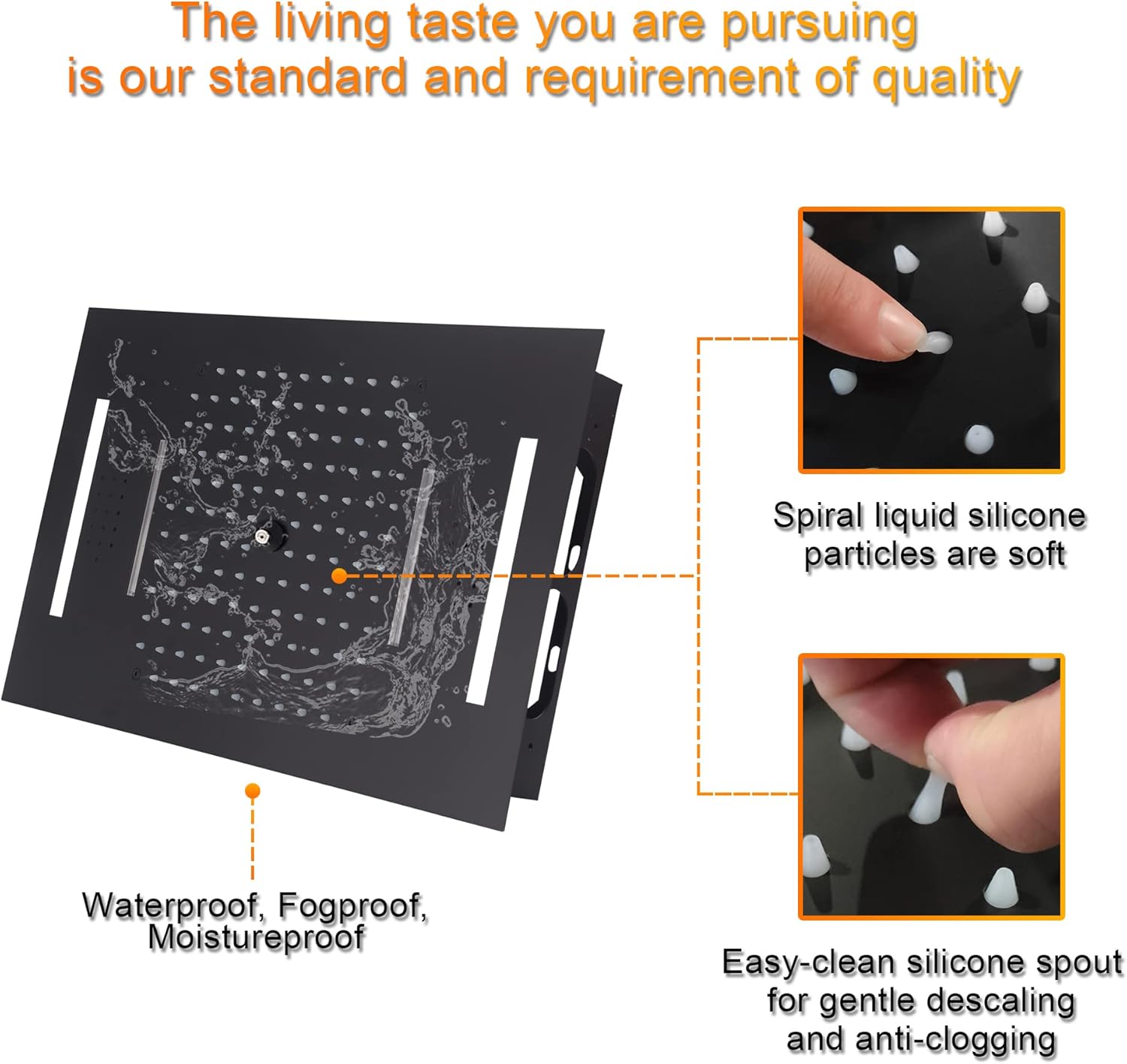 The living taste you are pursuing is our standard and requirement of quality

Spiral liquid silicone particles are soft

Waterproof, Fogproof, Moistureproof

Easy-clean silicone spout for gentle descaling and anti-clogging