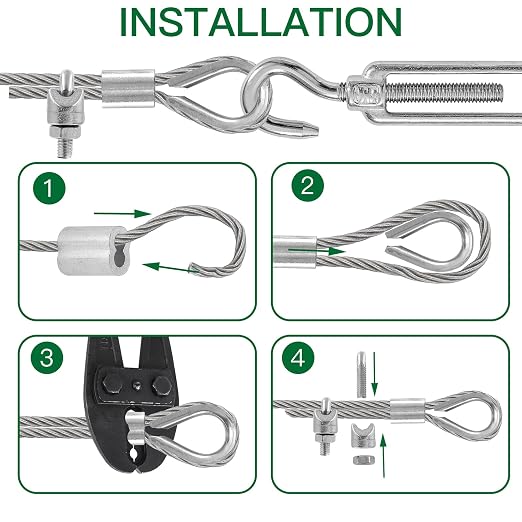 INSTALLATION

1

2

3

4