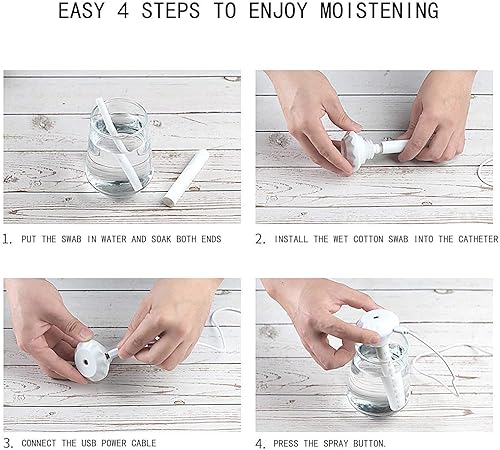 EASY 4 STEPS TO ENJOY MOISTENING

1. PUT THE SWAB IN WATER AND SOAK BOTH ENDS

2. INSTALL THE WET COTTON SWAB INTO THE CATHETER

3. CONNECT THE USB POWER CABLE

4. PRESS THE SPRAY BUTTON.