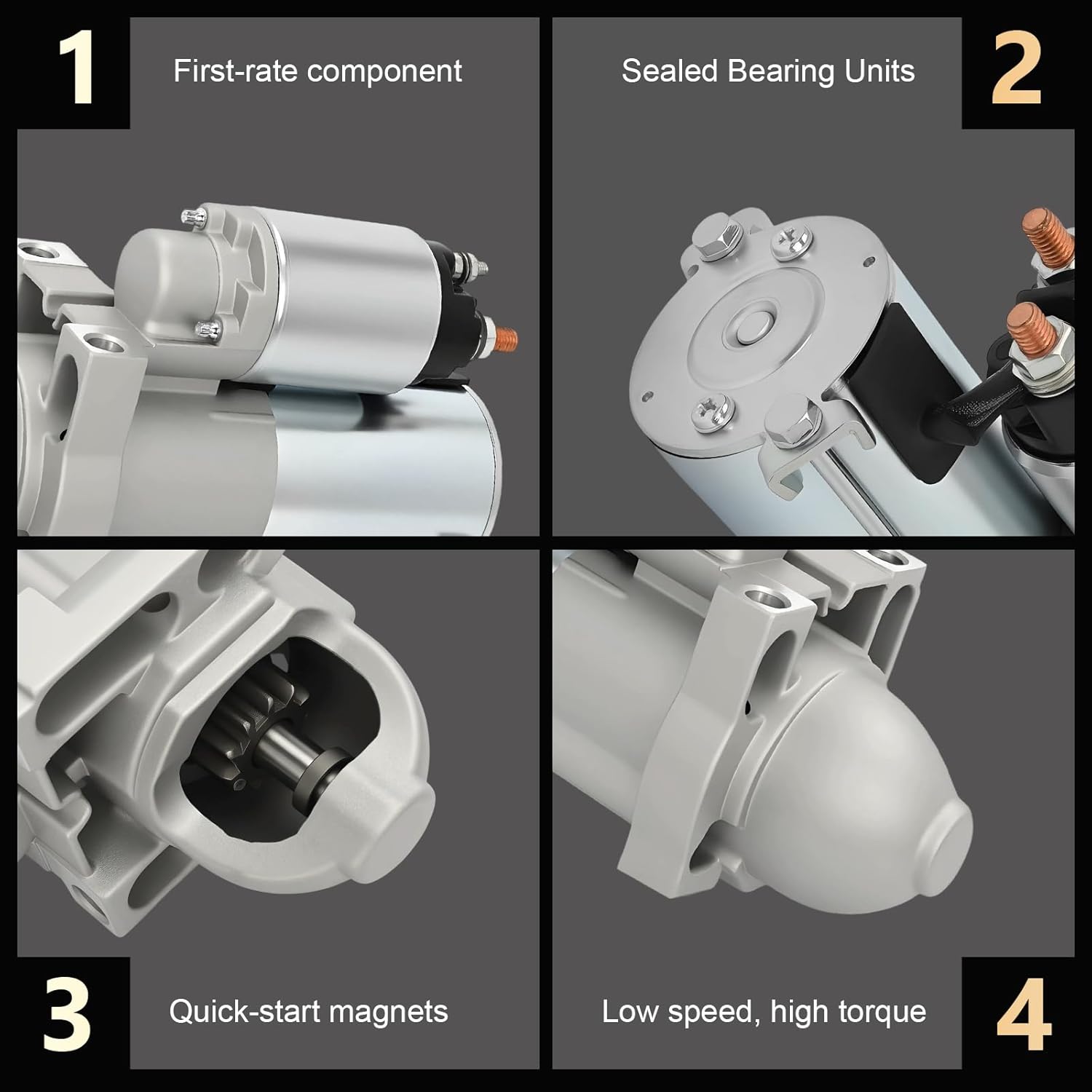 1
First-rate component

Sealed Bearing Units
2

3
Quick-start magnets

Low speed, high torque
4