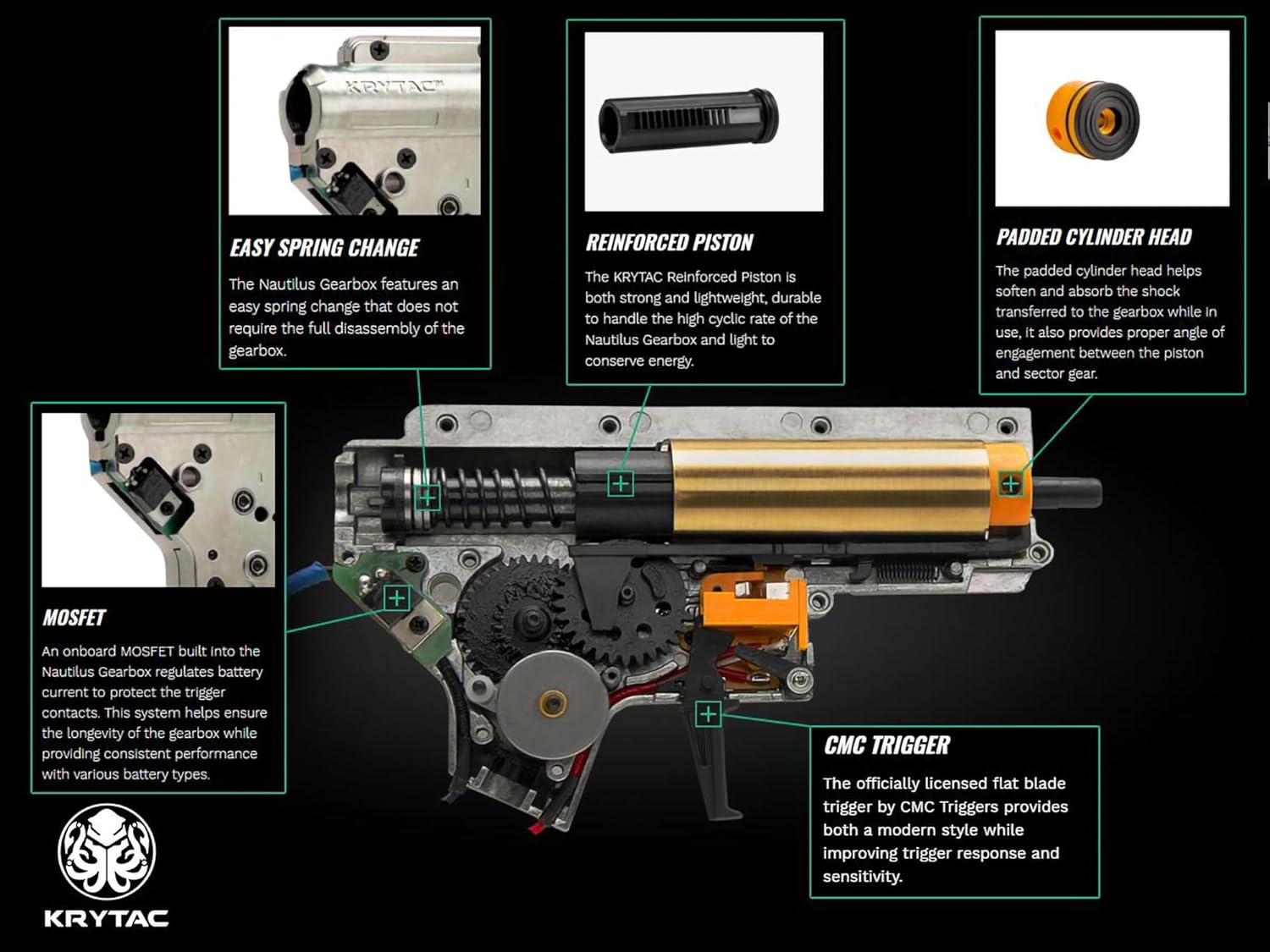 KRYTAC

EASY SPRING CHANGE

The Nautilus Gearbox features an easy spring change that does not require the full disassembly of the gearbox.

REINFORCED PISTON

The KRYTAC Reinforced Piston is both strong and lightweight, durable to handle the high cyclic rate of the Nautilus Gearbox and light to conserve energy.

PADDED CYLINDER HEAD

The padded cylinder head helps soften and absorb the shock transferred to the gearbox while in use, it also provides proper angle of engagement between the piston and sector gear.

MOSFET

An onboard MOSFET built into the Nautilus Gearbox regulates battery current to protect the trigger contacts. This system helps ensure the longevity of the gearbox while providing consistent performance with various battery types.

CMC TRIGGER

The officially licensed flat blade trigger by CMC Triggers provides both a modern style while improving trigger response and sensitivity.

KRYTAC