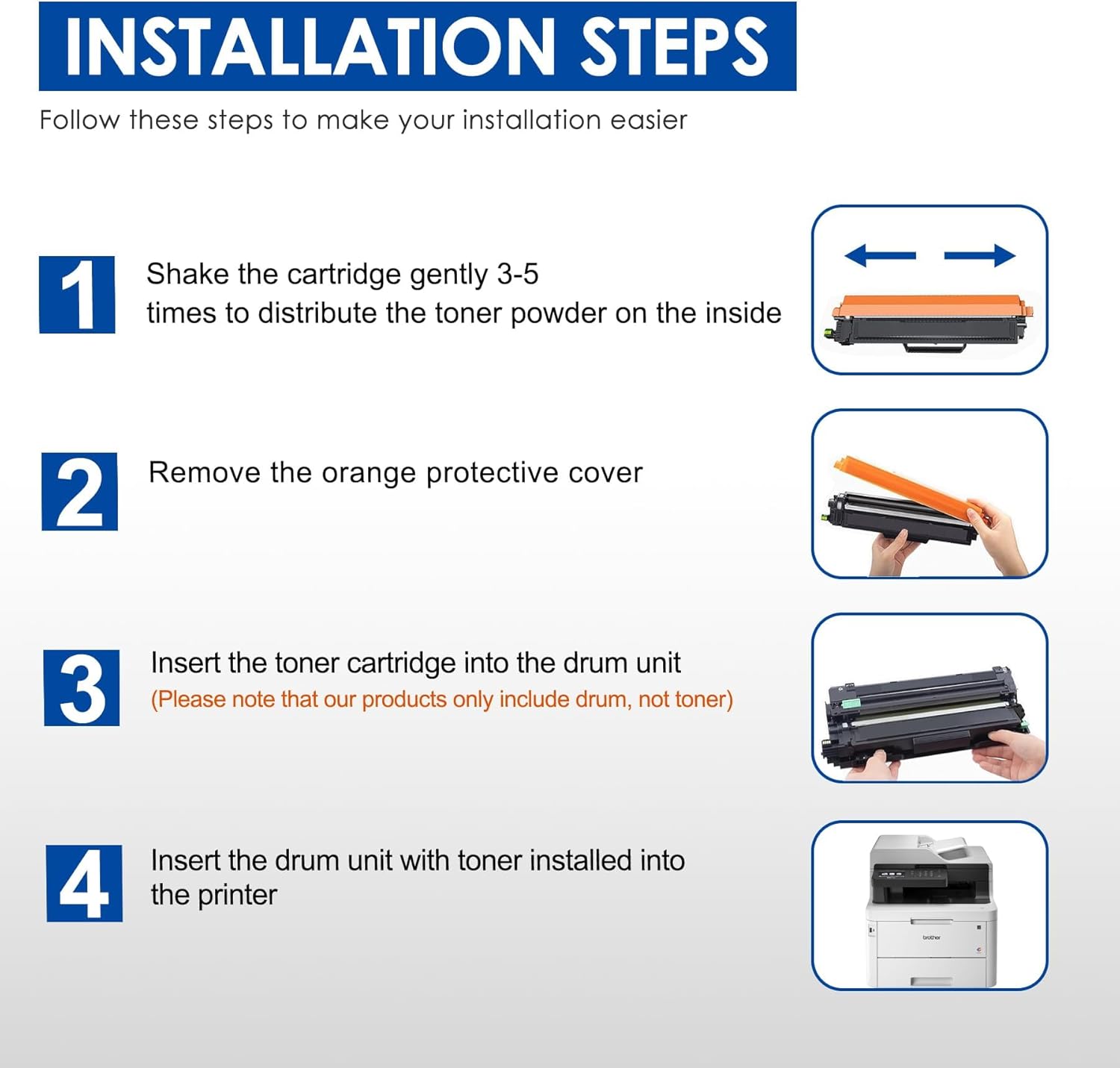 INSTALLATION STEPS

Follow these steps to make your installation easier

1

Shake the cartridge gently 3-5 times to distribute the toner powder on the inside

2

Remove the orange protective cover

3

Insert the toner cartridge into the drum unit
(Please note that our products only include drum, not toner)

4

Insert the drum unit with toner installed into the printer

brother