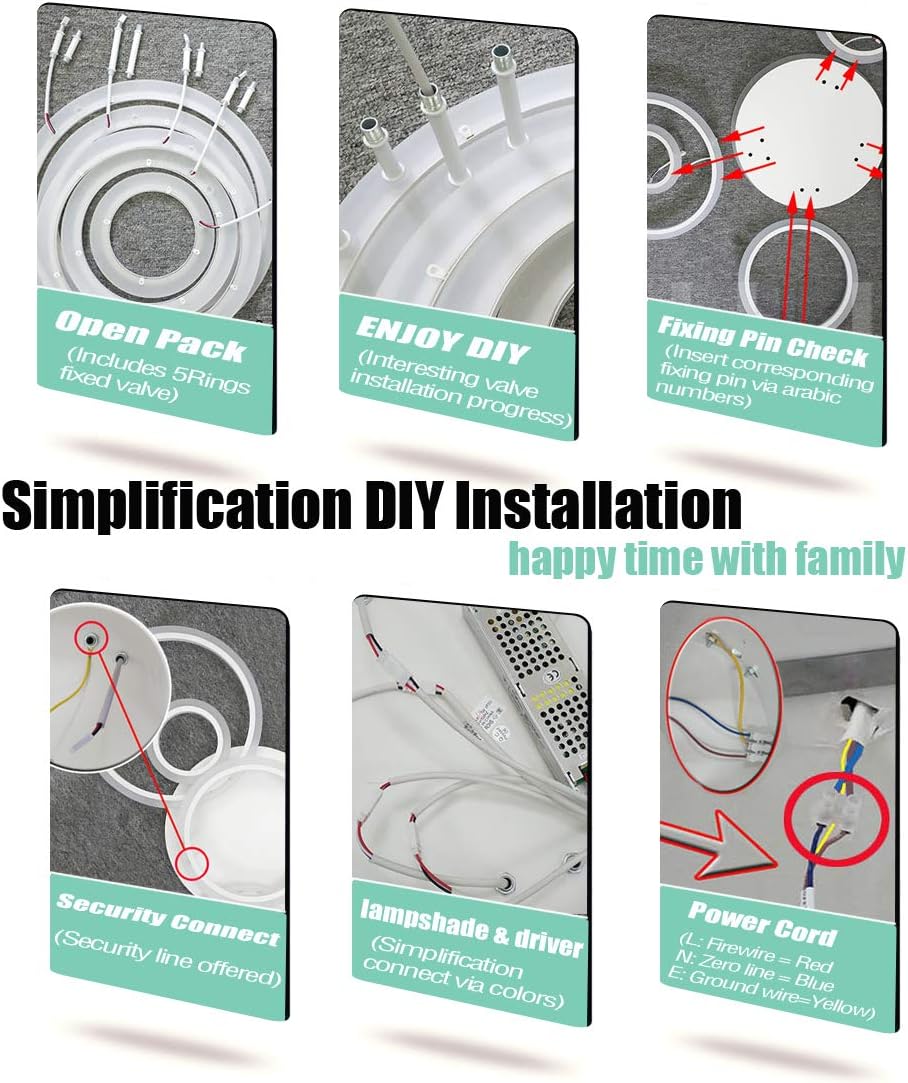 Open Pack
(Includes 5Rings fixed valve)

ENJOY DIY
(Interesting valve installation progress)

Fixing Pin Check
(Insert corresponding fixing pin via arabic numbers)

Simplification DIY Installation
happy time with family

Security Connect
(Security line offered)

lampshade & driver
(Simplification connect via colors)

Power Cord
(L: Firewire = Red
N: Zero line = Blue
E: Ground wire=Yellow)