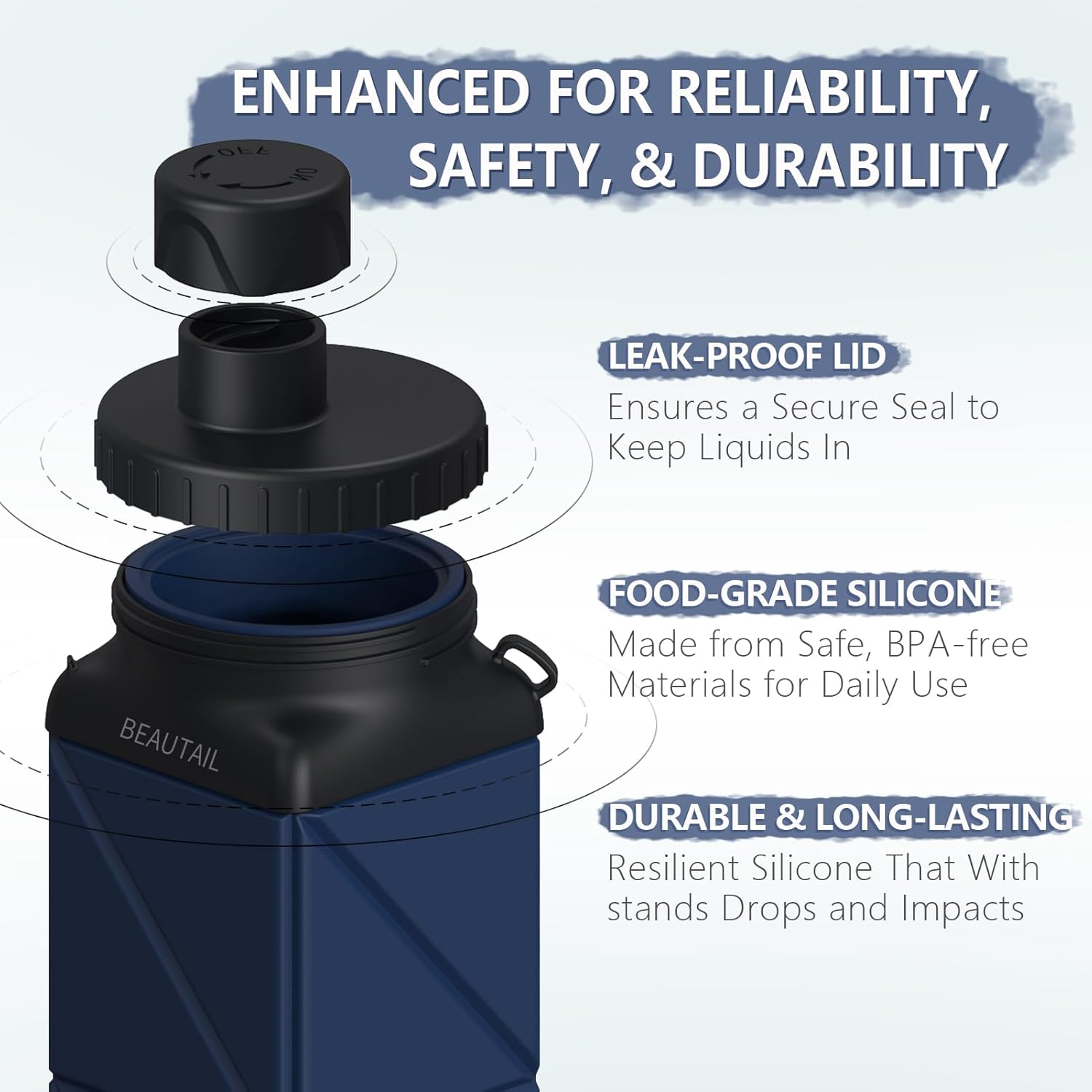 ENHANCED FOR RELIABILITY, SAFETY, & DURABILITY

OFF
ON

LEAK-PROOF LID
Ensures a Secure Seal to Keep Liquids In

FOOD-GRADE SILICONE
Made from Safe, BPA-free Materials for Daily Use

BEAUTAIL

DURABLE & LONG-LASTING
Resilient Silicone That With stands Drops and Impacts