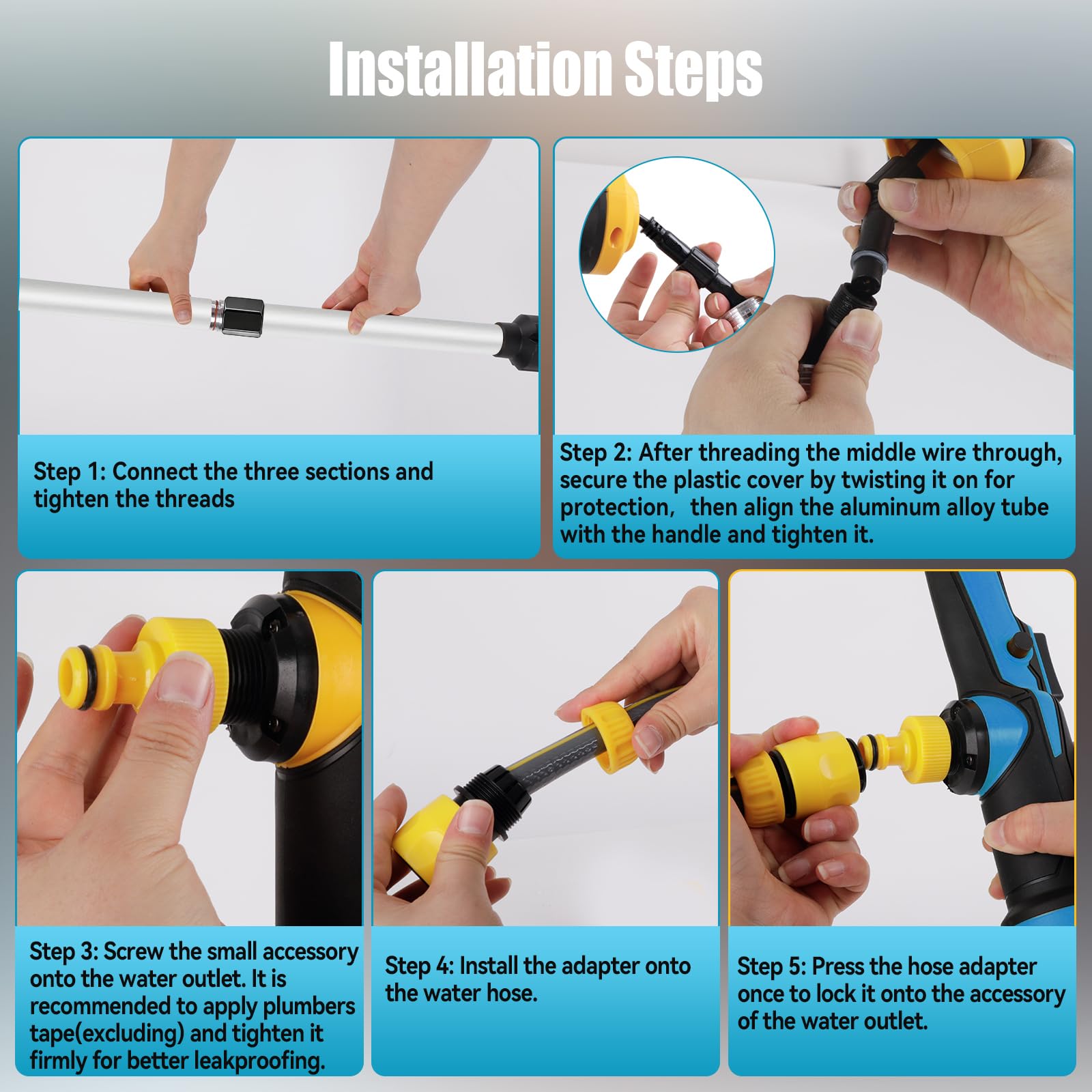 Installation Steps

Step 1: Connect the three sections and tighten the threads

Step 2: After threading the middle wire through, secure the plastic cover by twisting it on for protection, then align the aluminum alloy tube with the handle and tighten it.

Step 3: Screw the small accessory onto the water outlet. It is recommended to apply plumbers tape(excluding) and tighten it firmly for better leakproofing.

Step 4: Install the adapter onto the water hose.

Step 5: Press the hose adapter once to lock it onto the accessory of the water outlet.