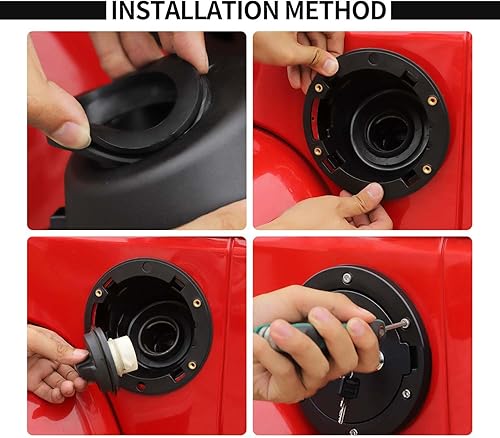 INSTALLATION METHOD