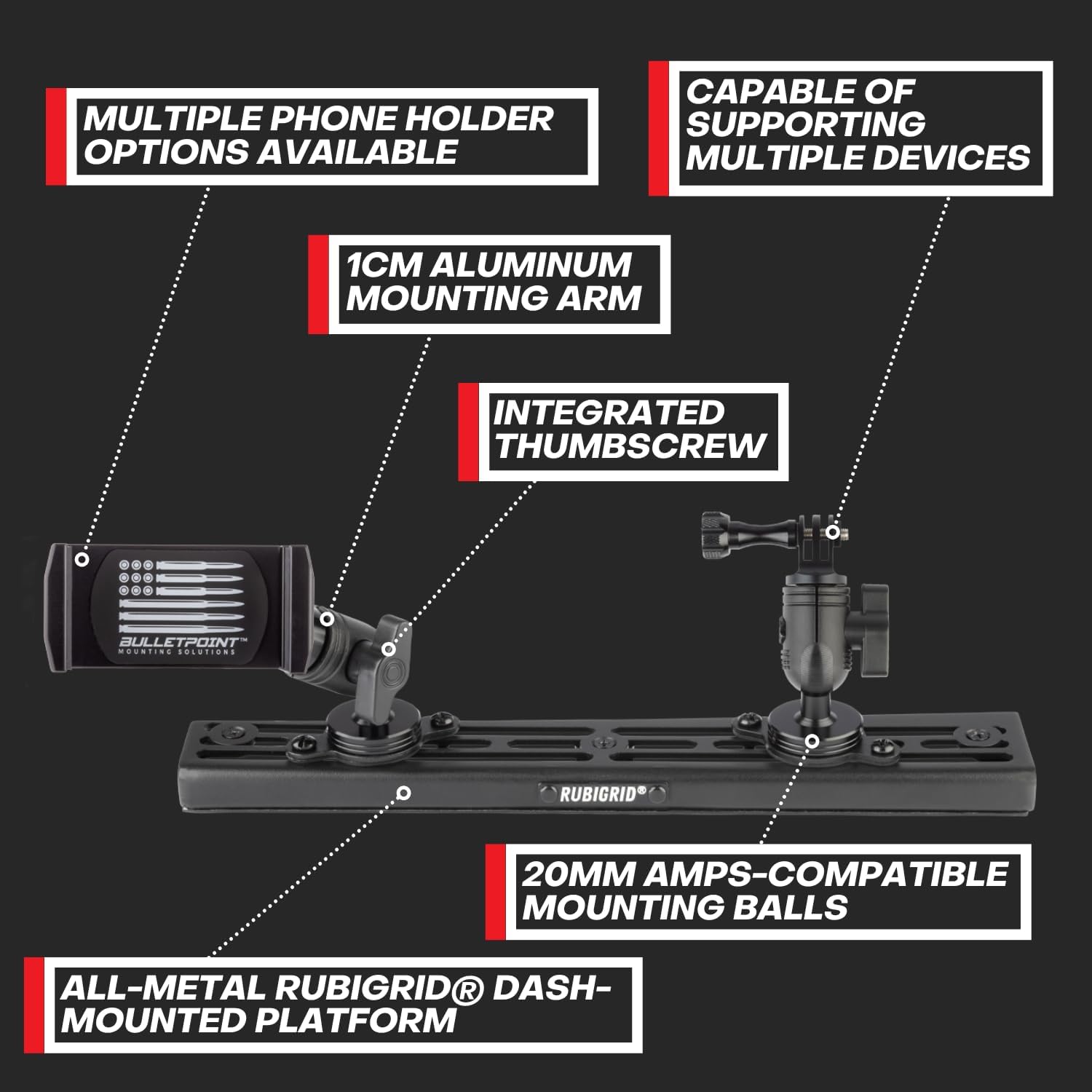 MULTIPLE PHONE HOLDER OPTIONS AVAILABLE

CAPABLE OF SUPPORTING MULTIPLE DEVICES

1CM ALUMINUM MOUNTING ARM

INTEGRATED THUMBSCREW

BULLETPOINT™
MOUNTING SOLUTIONS

RUBIGRID®

20MM AMPS-COMPATIBLE MOUNTING BALLS

ALL-METAL RUBIGRID® DASH-MOUNTED PLATFORM