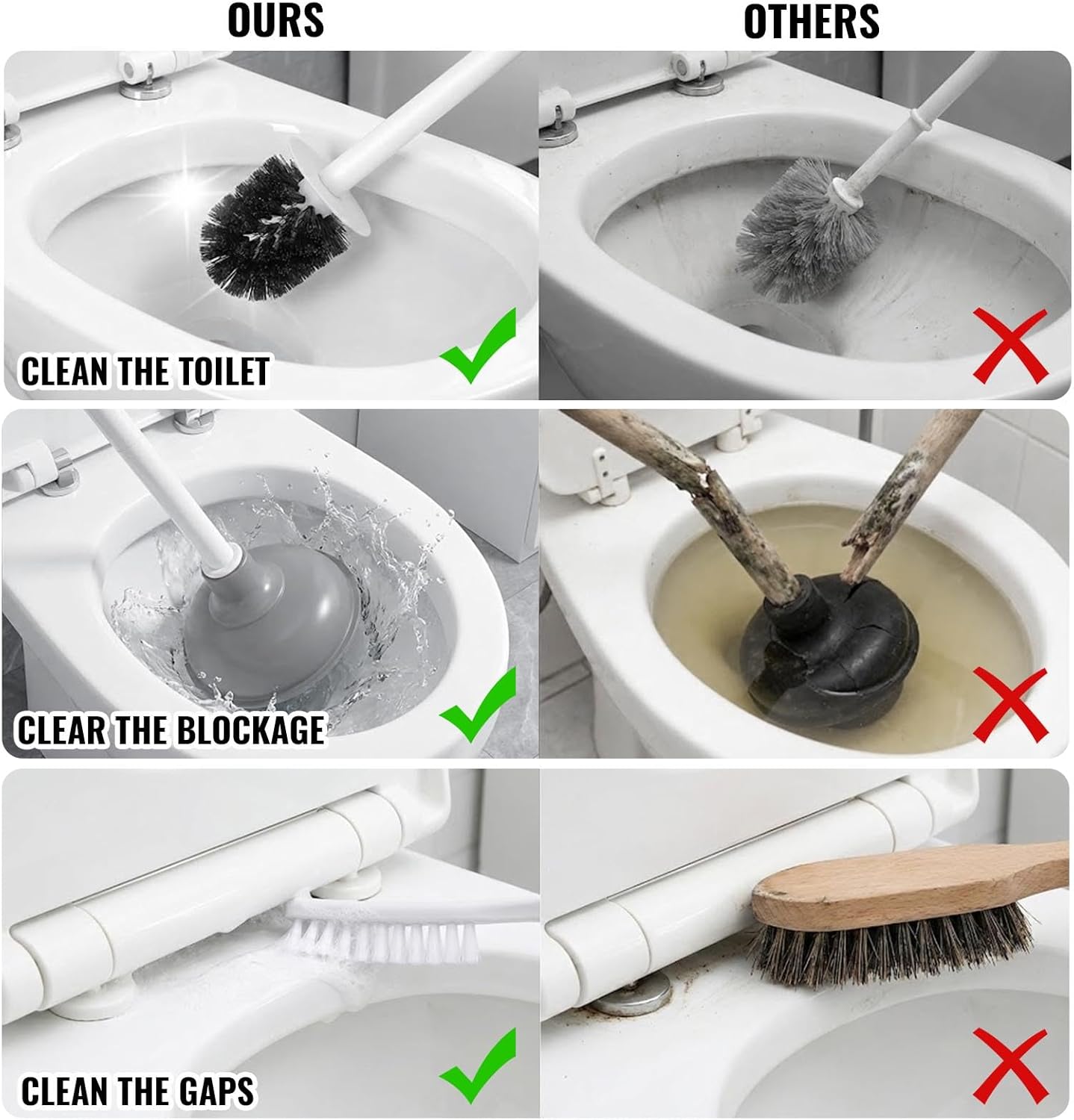 OURS

OTHERS

CLEAN THE TOILET

CLEAR THE BLOCKAGE

CLEAN THE GAPS