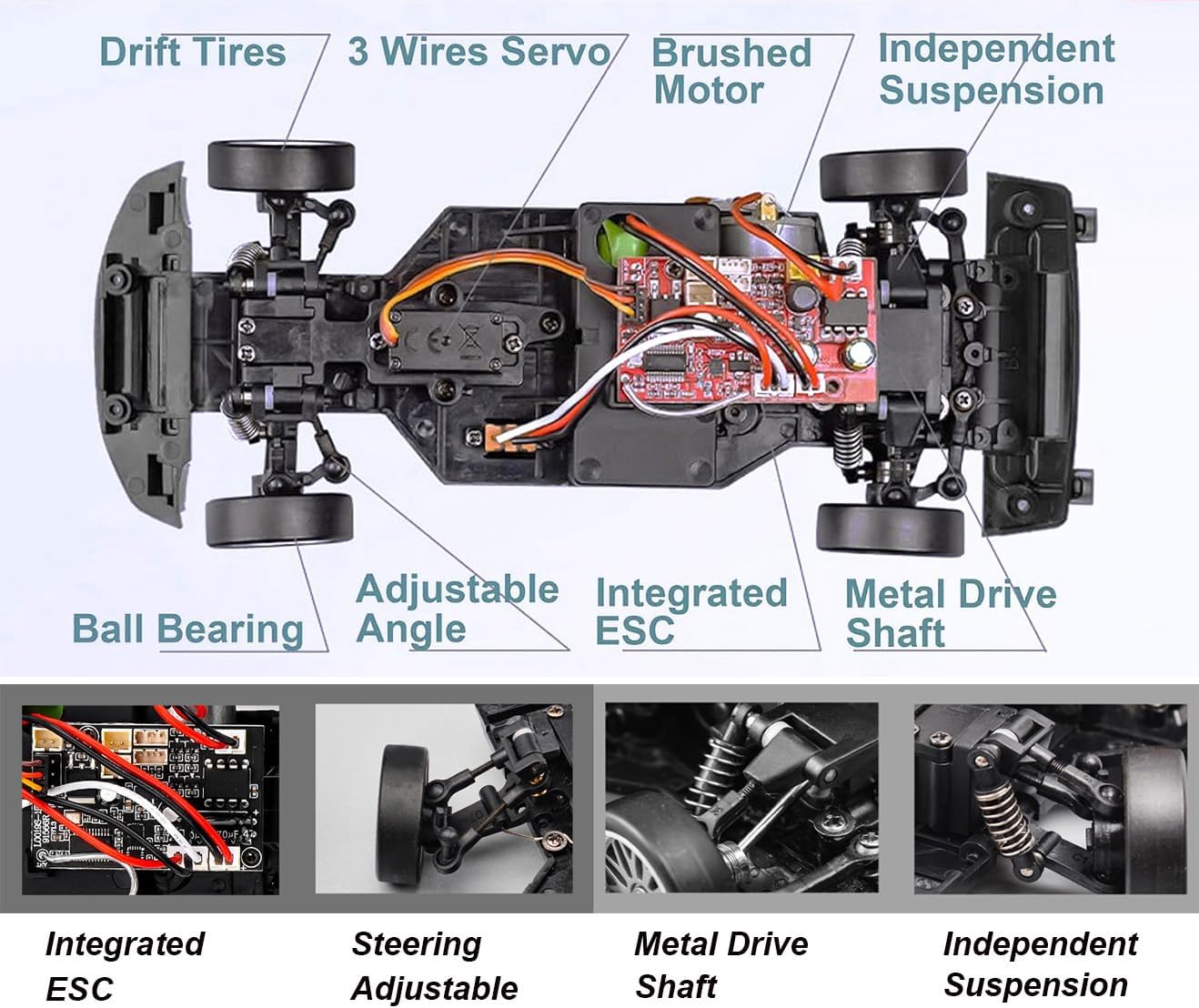 Drift Tires

3 Wires Servo

Brushed Motor

Independent Suspension

Ball Bearing

Adjustable Angle

Integrated ESC

Metal Drive Shaft

Integrated ESC

Steering Adjustable

Metal Drive Shaft

Independent Suspension