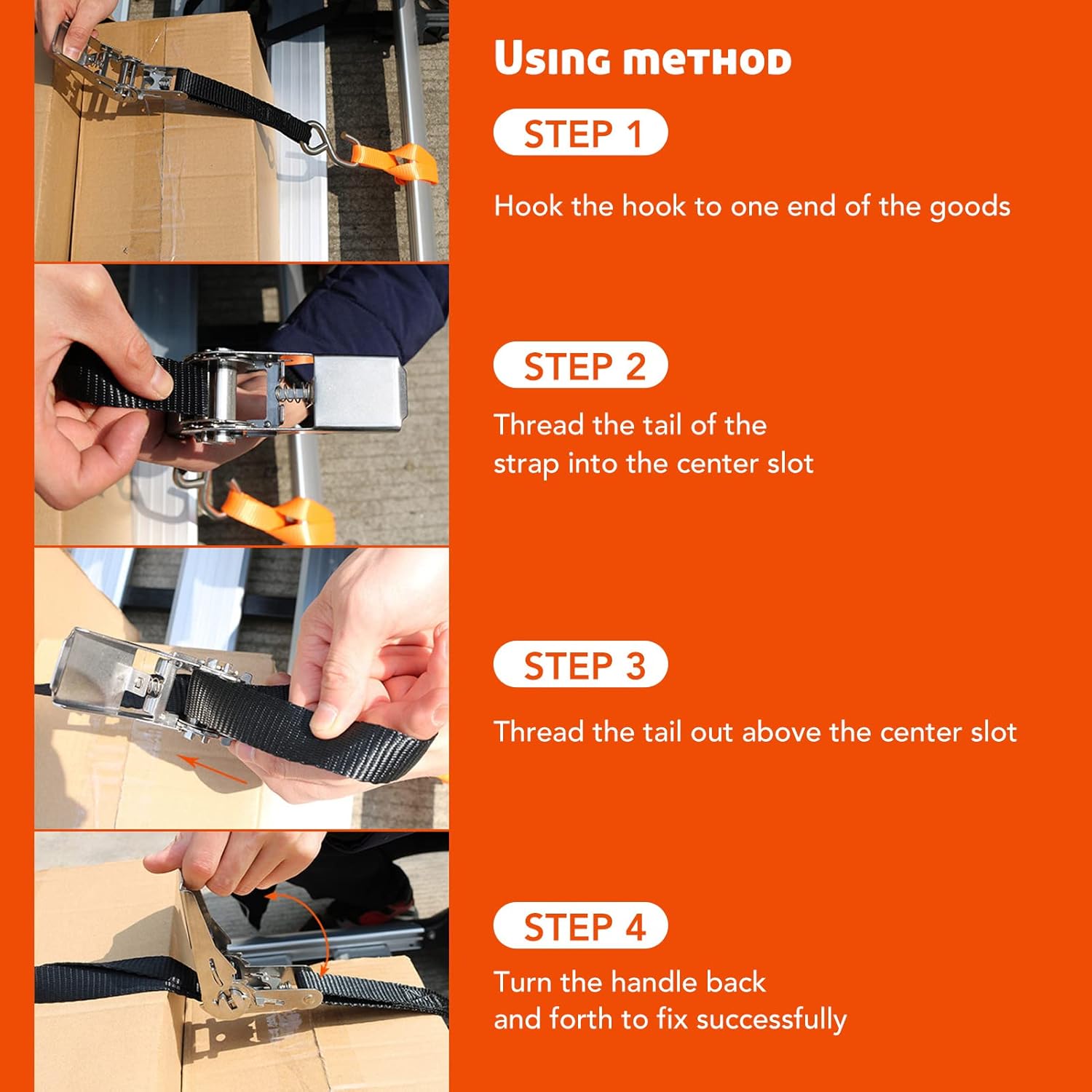 Using method

STEP 1

Hook the hook to one end of the goods

STEP 2

Thread the tail of the strap into the center slot

STEP 3

Thread the tail out above the center slot

STEP 4

Turn the handle back and forth to fix successfully