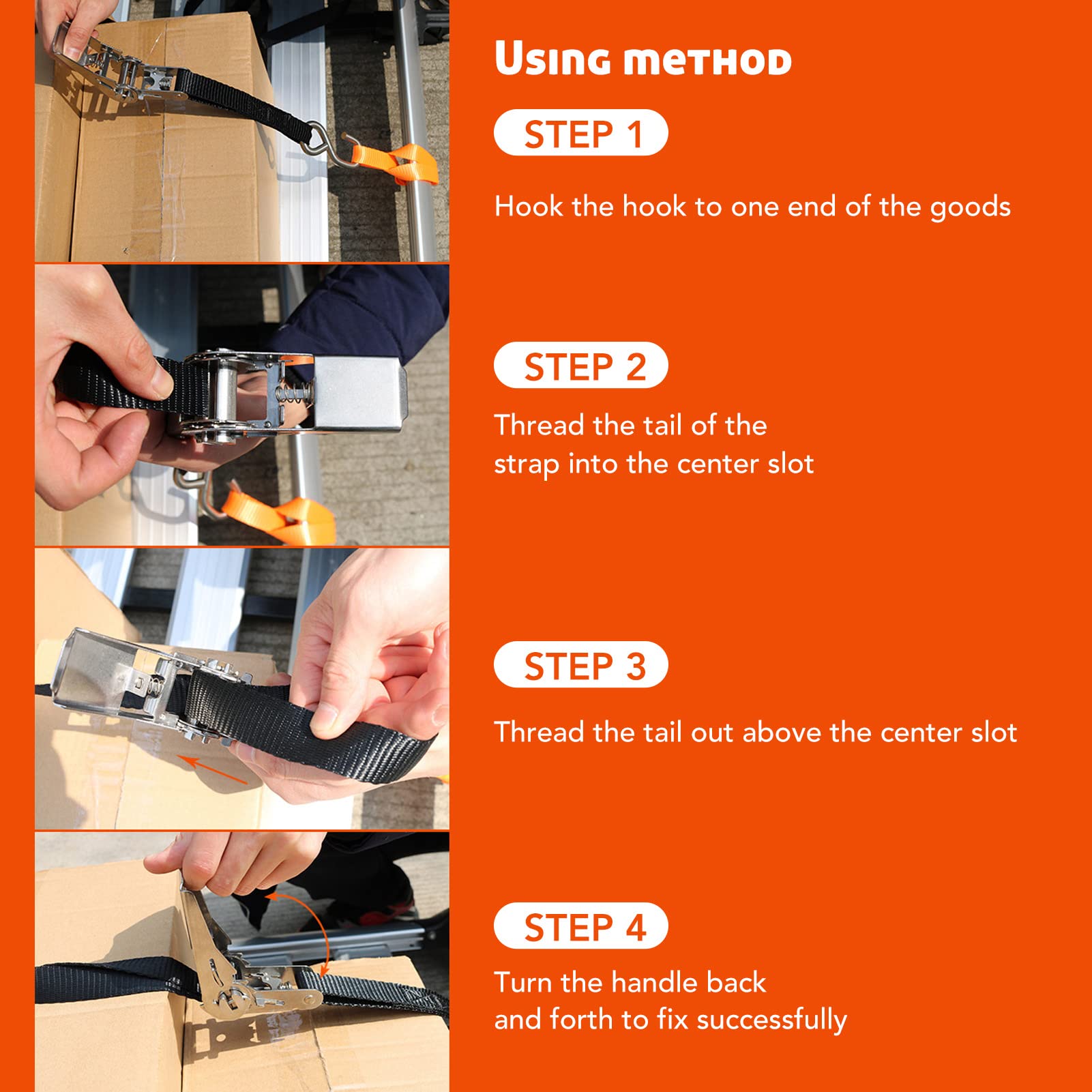 Using method

STEP 1

Hook the hook to one end of the goods

STEP 2

Thread the tail of the strap into the center slot

STEP 3

Thread the tail out above the center slot

STEP 4

Turn the handle back and forth to fix successfully