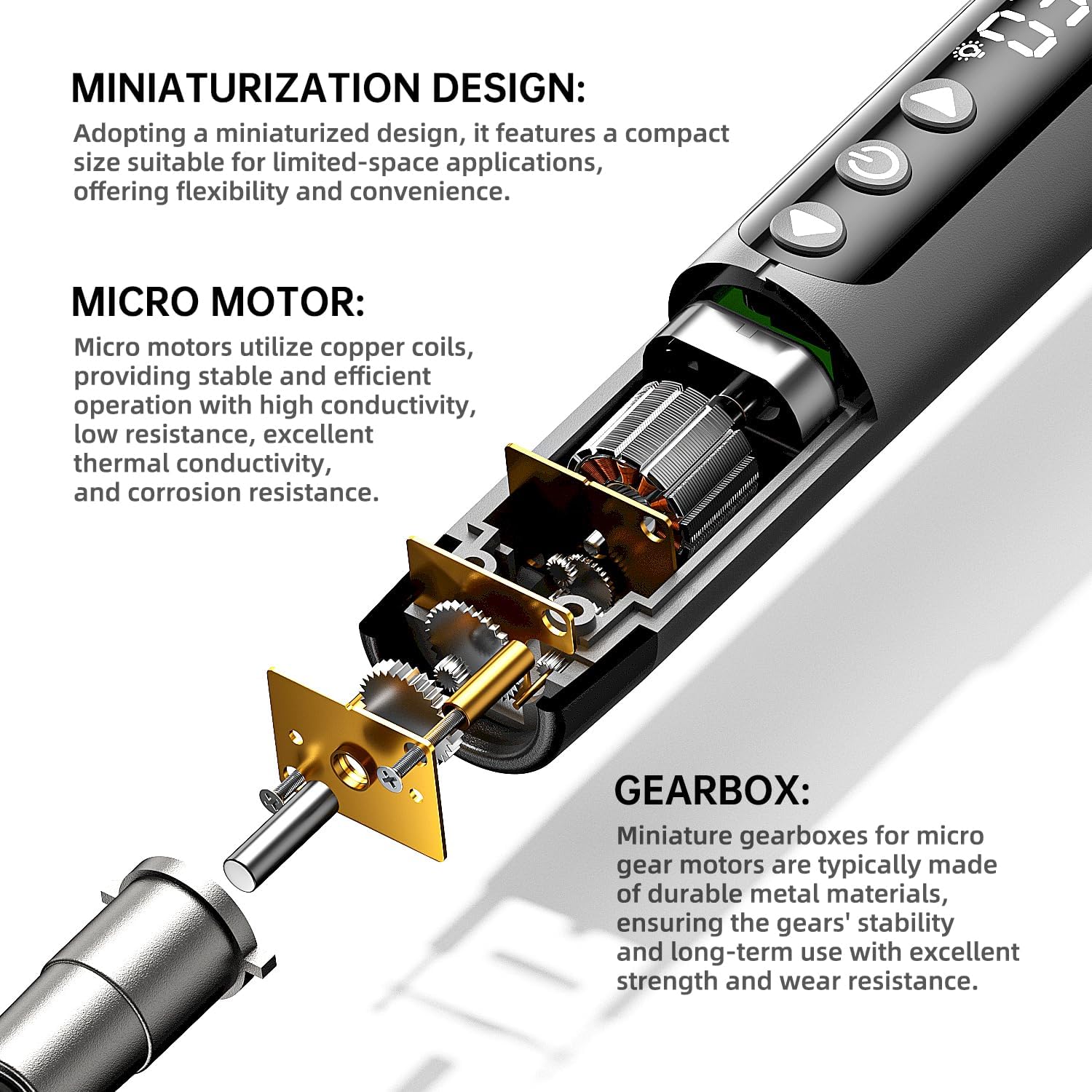 MINIATURIZATION DESIGN:
Adopting a miniaturized design, it features a compact size suitable for limited-space applications, offering flexibility and convenience.

MICRO MOTOR:
Micro motors utilize copper coils, providing stable and efficient operation with high conductivity, low resistance, excellent thermal conductivity, and corrosion resistance.

GEARBOX:
Miniature gearboxes for micro gear motors are typically made of durable metal materials, ensuring the gears' stability and long-term use with excellent strength and wear resistance.