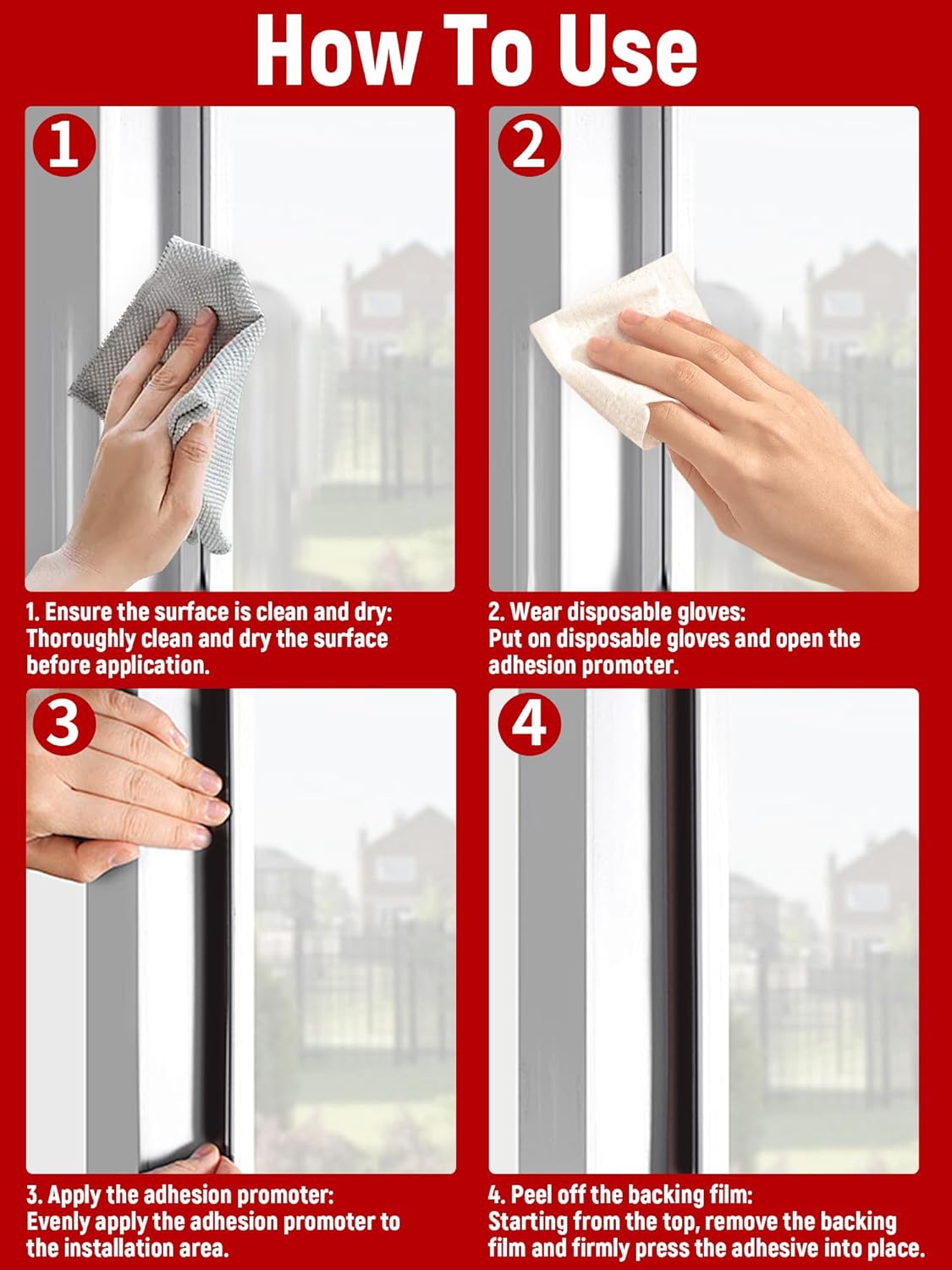 How To Use

1

2

1. Ensure the surface is clean and dry: Thoroughly clean and dry the surface before application.

2. Wear disposable gloves: Put on disposable gloves and open the adhesion promoter.

3

4

3. Apply the adhesion promoter: Evenly apply the adhesion promoter to the installation area.

4. Peel off the backing film: Starting from the top, remove the backing film and firmly press the adhesive into place.