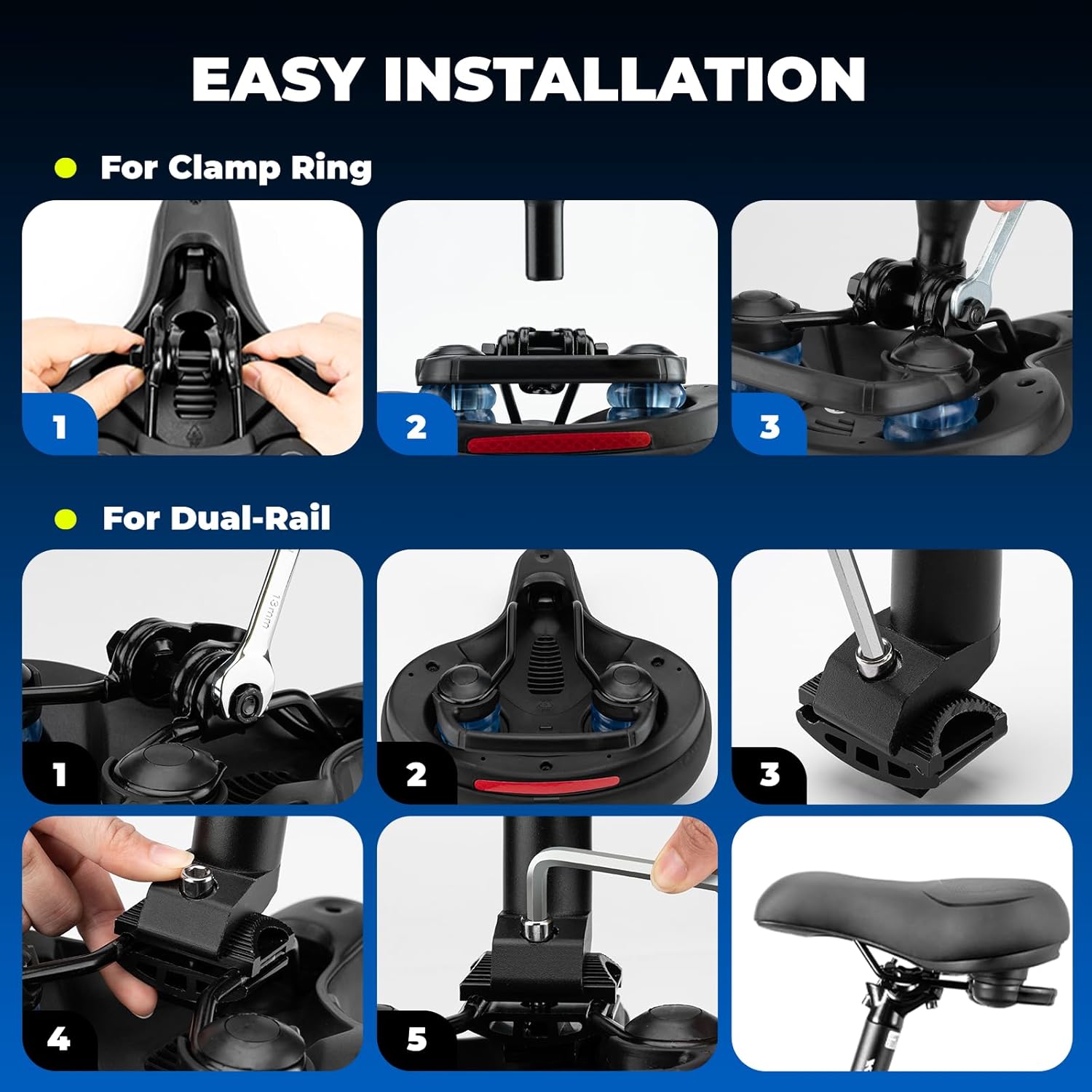 EASY INSTALLATION

For Clamp Ring

1

2

3

For Dual-Rail

13mm

1

2

3

4

5