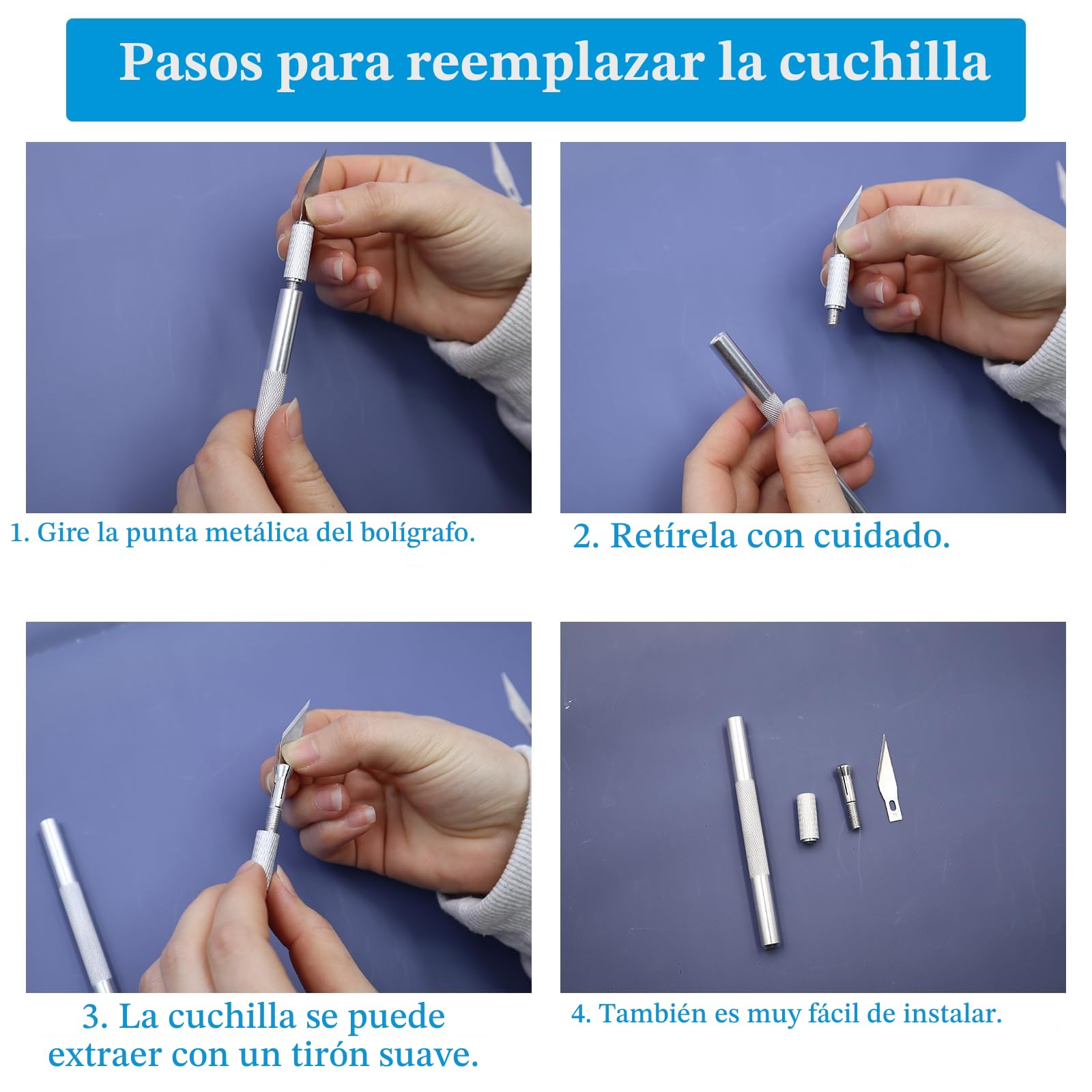 Pasos para reemplazar la cuchilla

1. Gire la punta metálica del bolígrafo.

2. Retírela con cuidado.

3. La cuchilla se puede extraer con un tirón suave.

4. También es muy fácil de instalar.