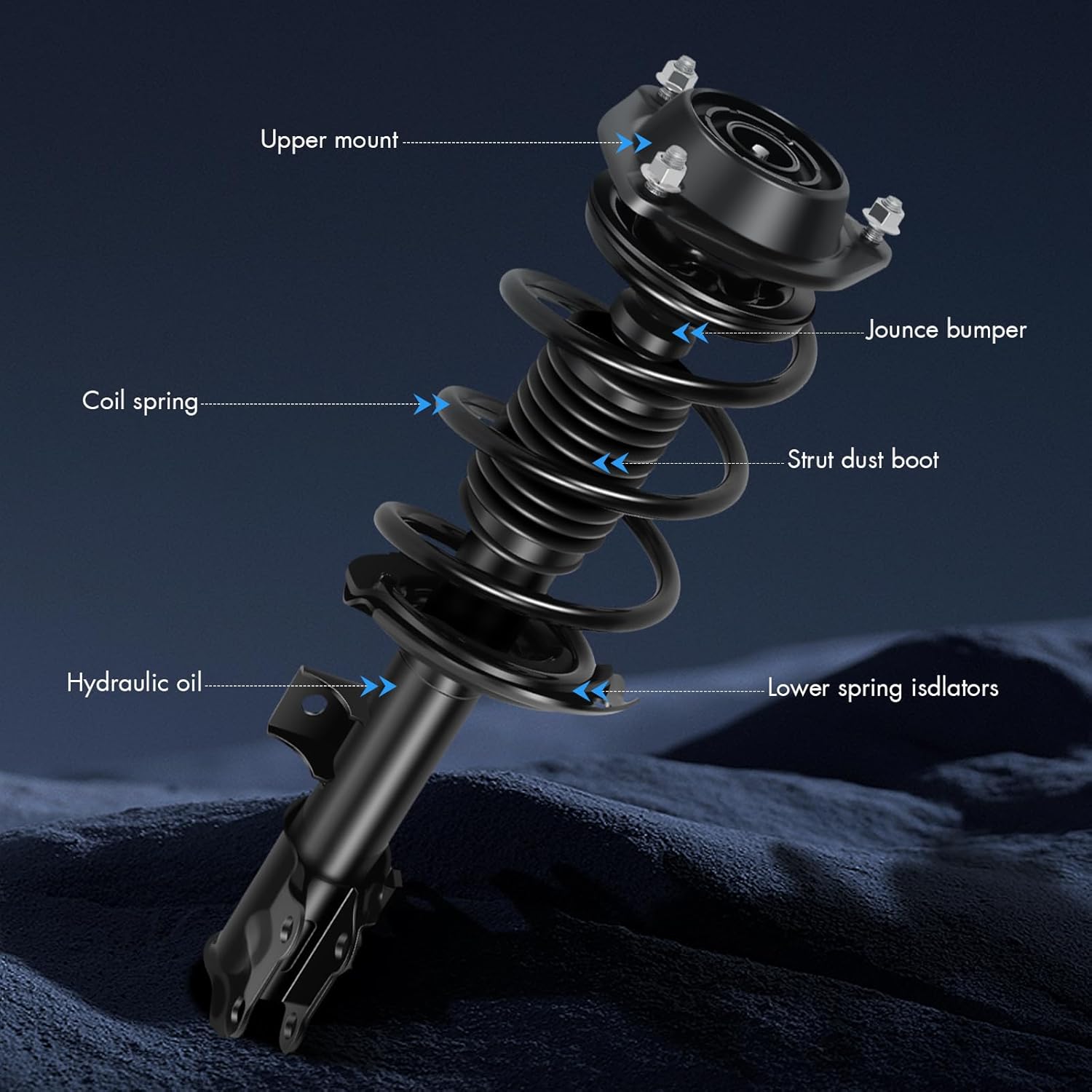 Upper mount

Jounce bumper

Coil spring

Strut dust boot

Hydraulic oil

Lower spring isdlators