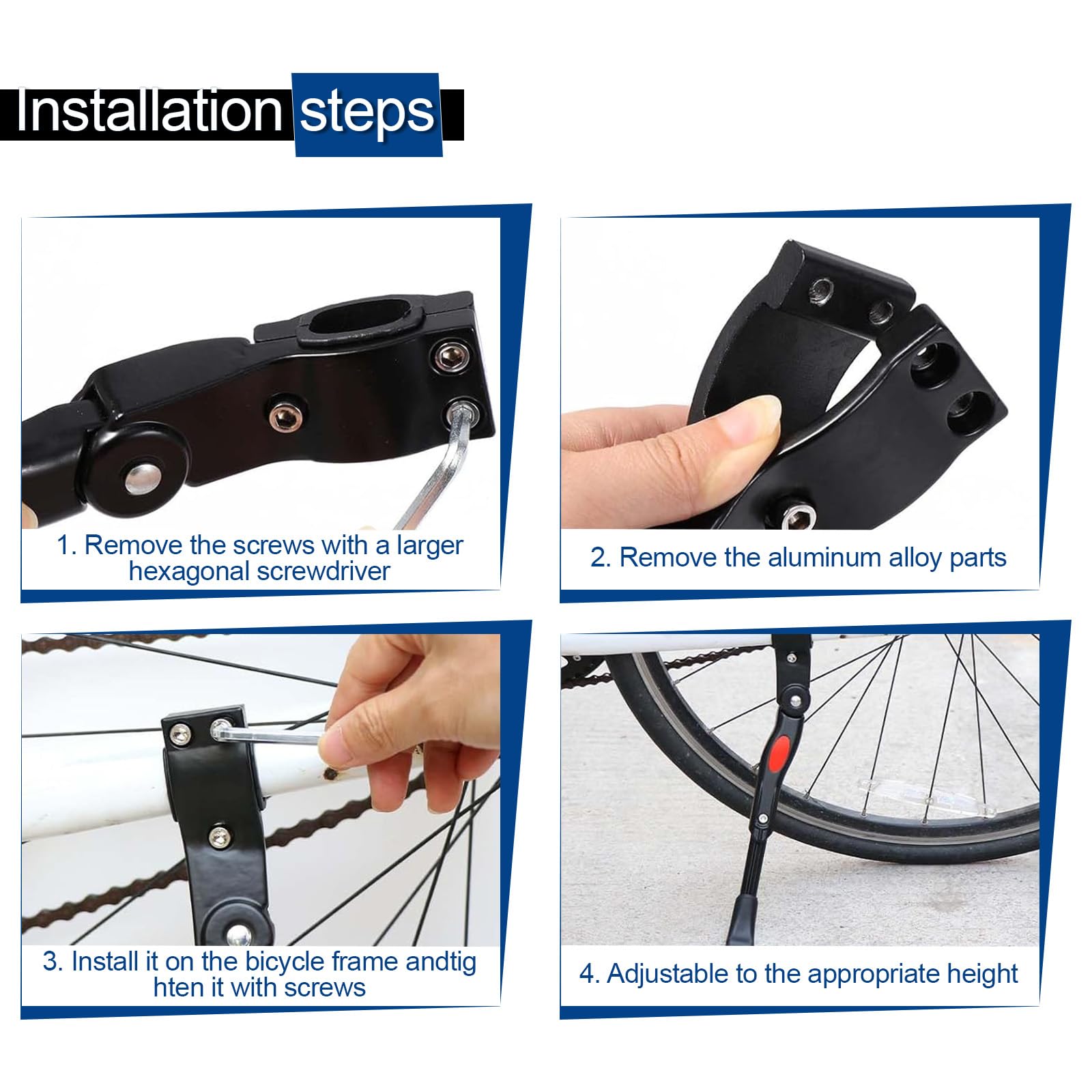 Installation steps

1. Remove the screws with a larger hexagonal screwdriver

2. Remove the aluminum alloy parts

3. Install it on the bicycle frame andtig hten it with screws

4. Adjustable to the appropriate height