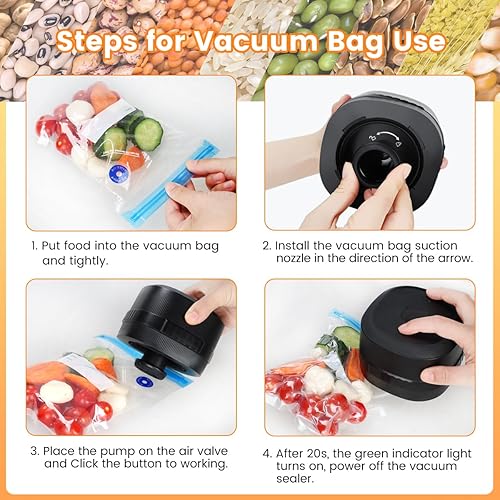 Steps for Vacuum Bag Use

1. Put food into the vacuum bag and tightly.

2. Install the vacuum bag suction nozzle in the direction of the arrow.

3. Place the pump on the air valve and Click the button to working.

4. After 20s, the green indicator light turns on, power off the vacuum sealer.