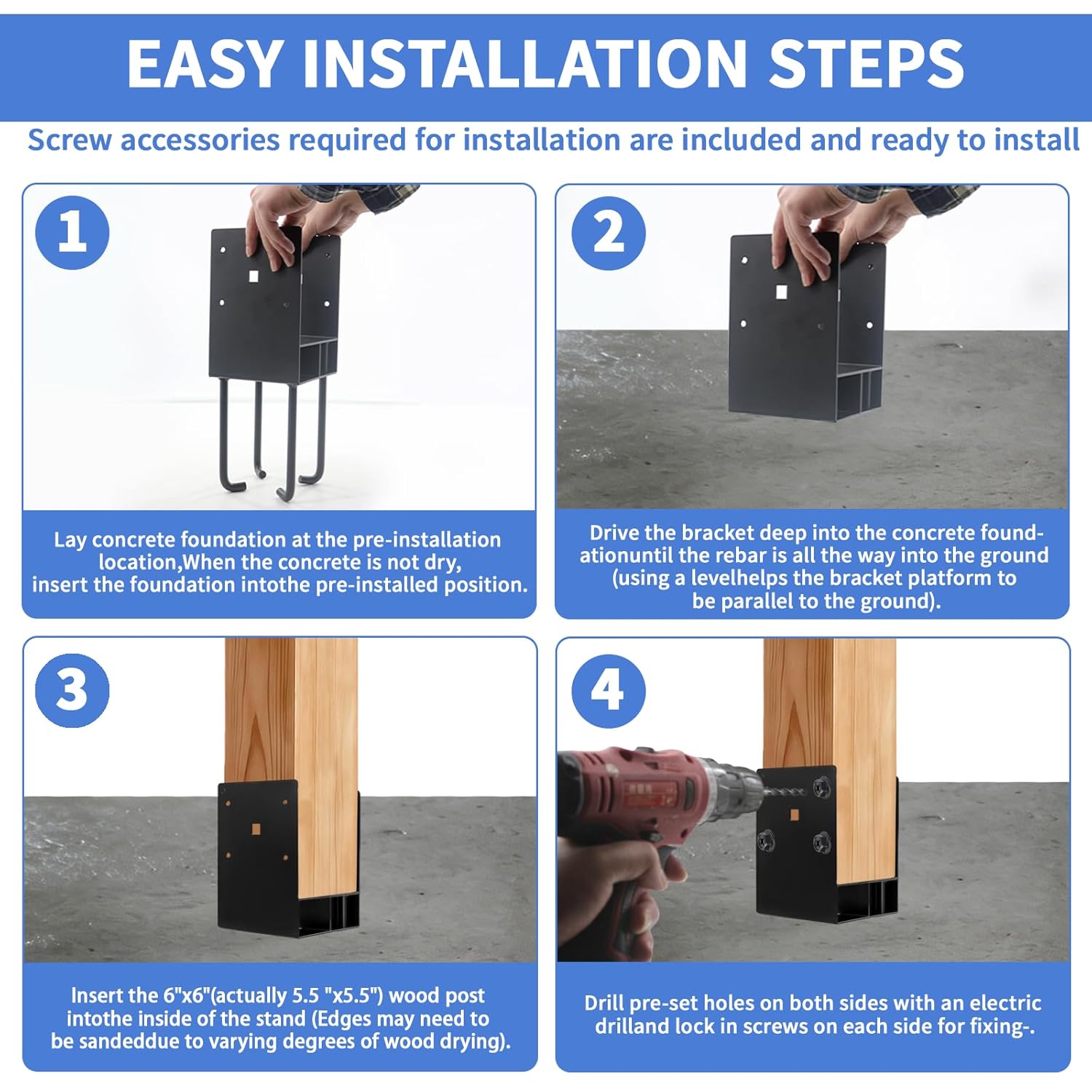 EASY INSTALLATION STEPS

Screw accessories required for installation are included and ready to install

1

Lay concrete foundation at the pre-installation location,When the concrete is not dry, insert the foundation intothe pre-installed position.

2

Drive the bracket deep into the concrete foundationuntil the rebar is all the way into the ground (using a levelhelps the bracket platform to be parallel to the ground).

3

Insert the 6"x6"(actually 5.5 "x5.5") wood post intothe inside of the stand (Edges may need to be sandeddue to varying degrees of wood drying).

4

Drill pre-set holes on both sides with an electric drilland lock in screws on each side for fixing-.