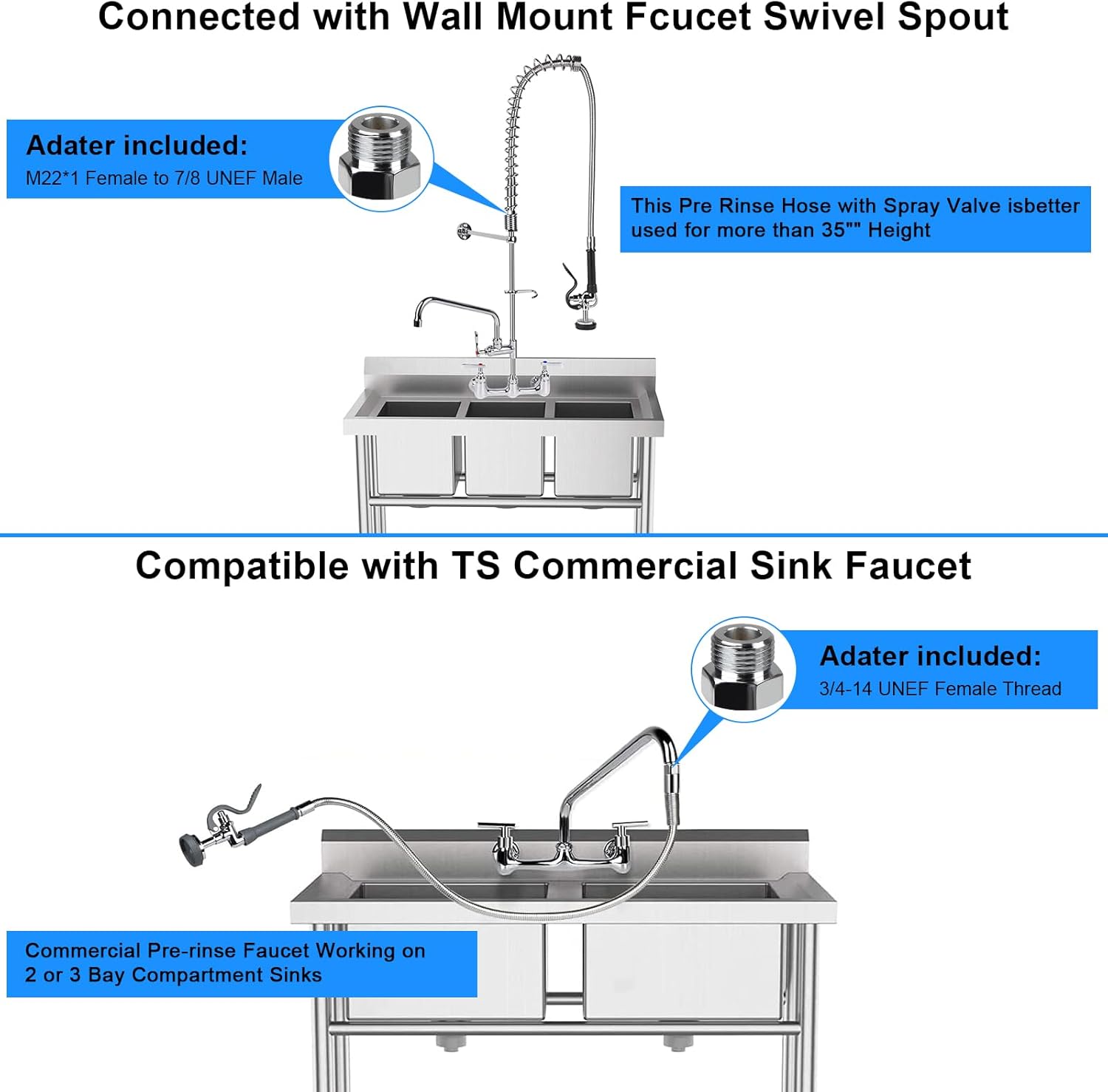 Connected with Wall Mount Fcucet Swivel Spout

Adater included:
M22*1 Female to 7/8 UNEF Male

This Pre Rinse Hose with Spray Valve isbetter used for more than 35"" Height

Compatible with TS Commercial Sink Faucet

Adater included:
3/4-14 UNEF Female Thread

Commercial Pre-rinse Faucet Working on 2 or 3 Bay Compartment Sinks