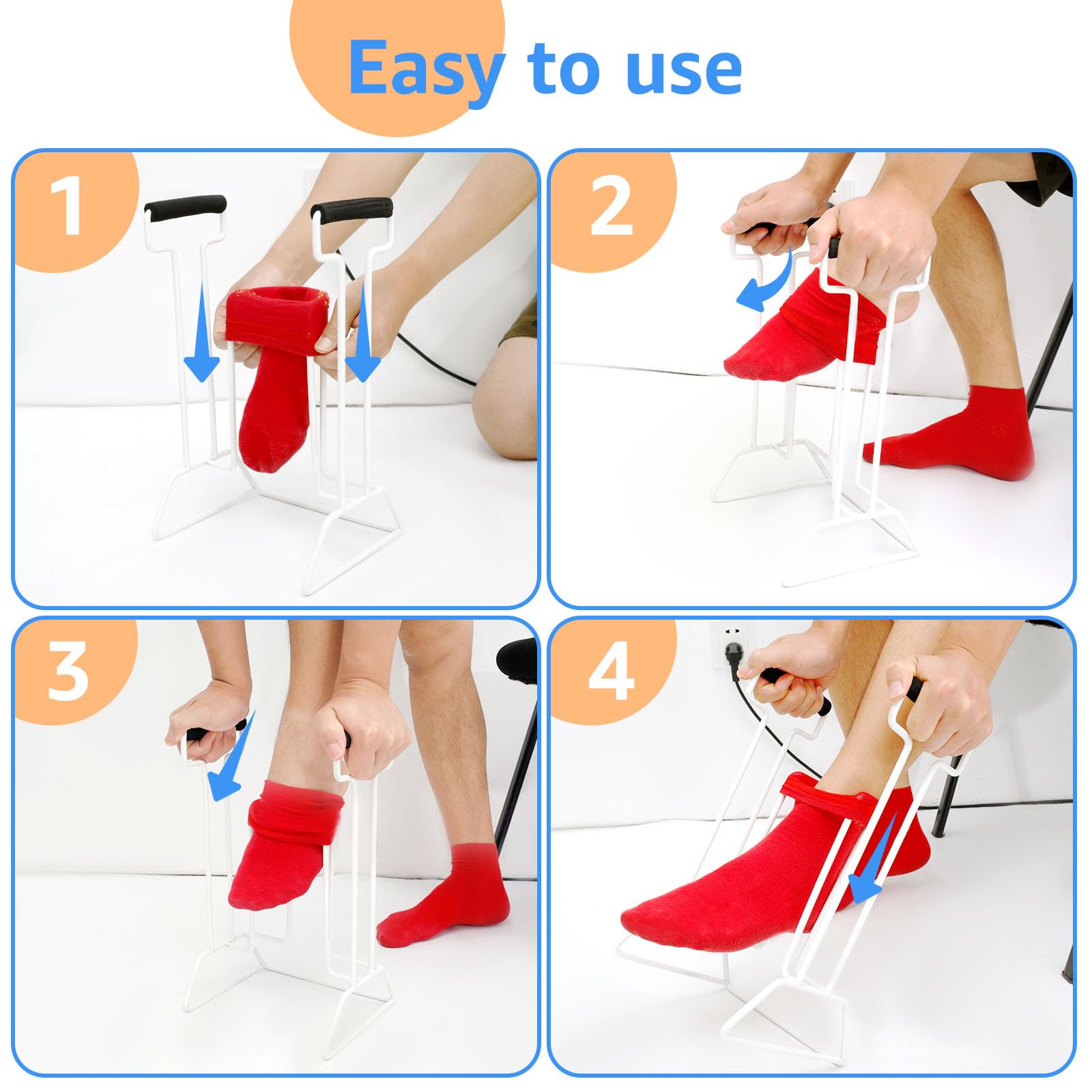 Easy to use

1

2

3

4