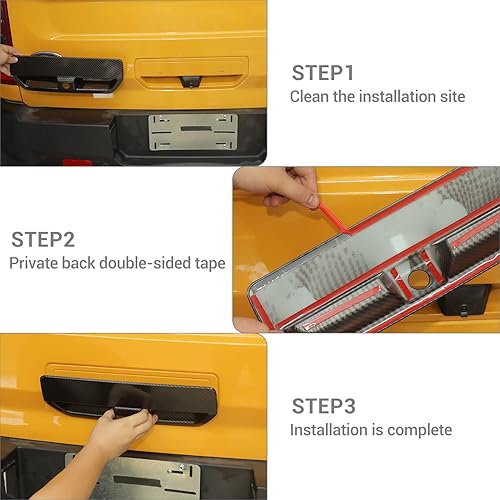 STEP1
Clean the installation site

STEP2
Private back double-sided tape

STEP3
Installation is complete