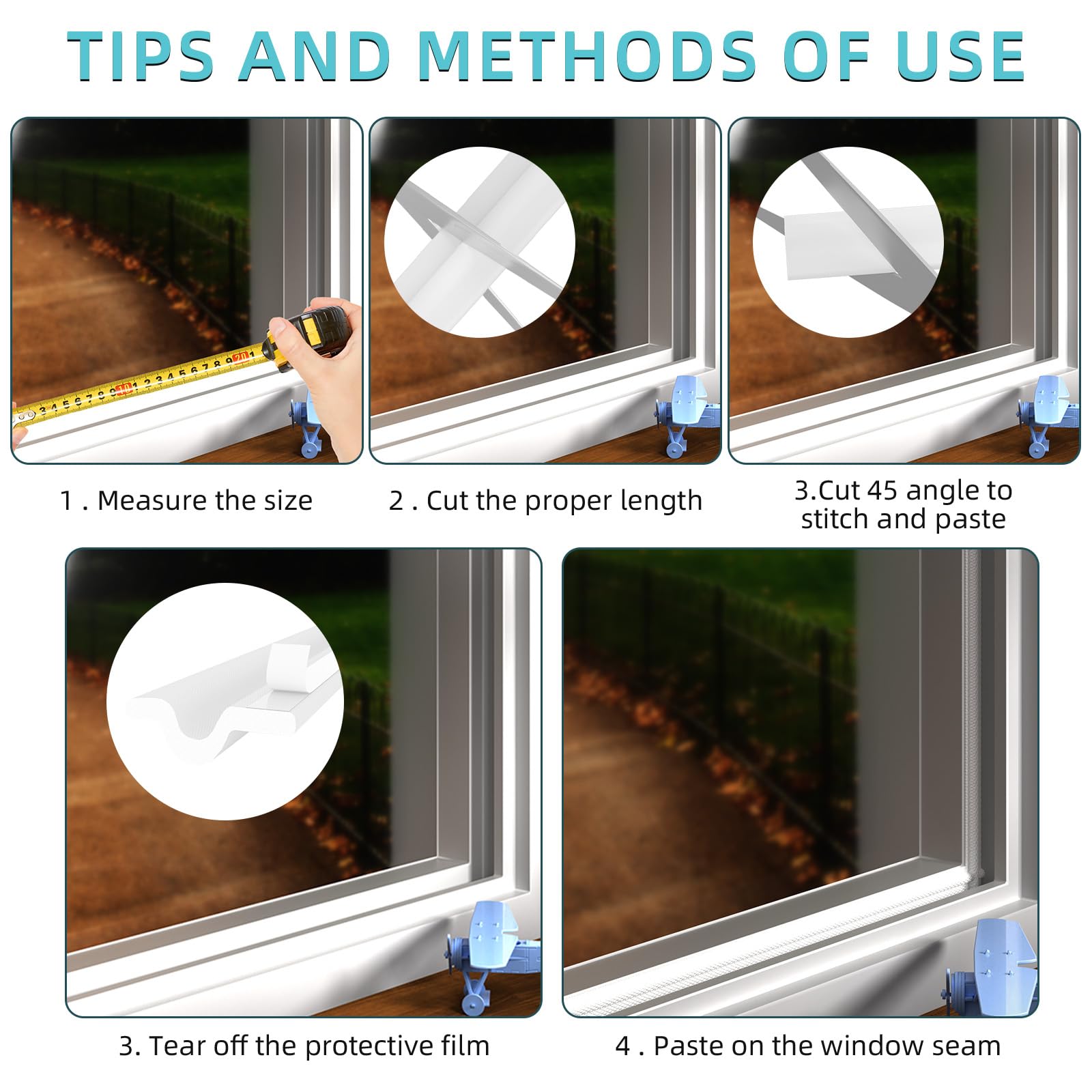 TIPS AND METHODS OF USE

1 . Measure the size

2 . Cut the proper length

3.Cut 45 angle to stitch and paste

3. Tear off the protective film

4 . Paste on the window seam