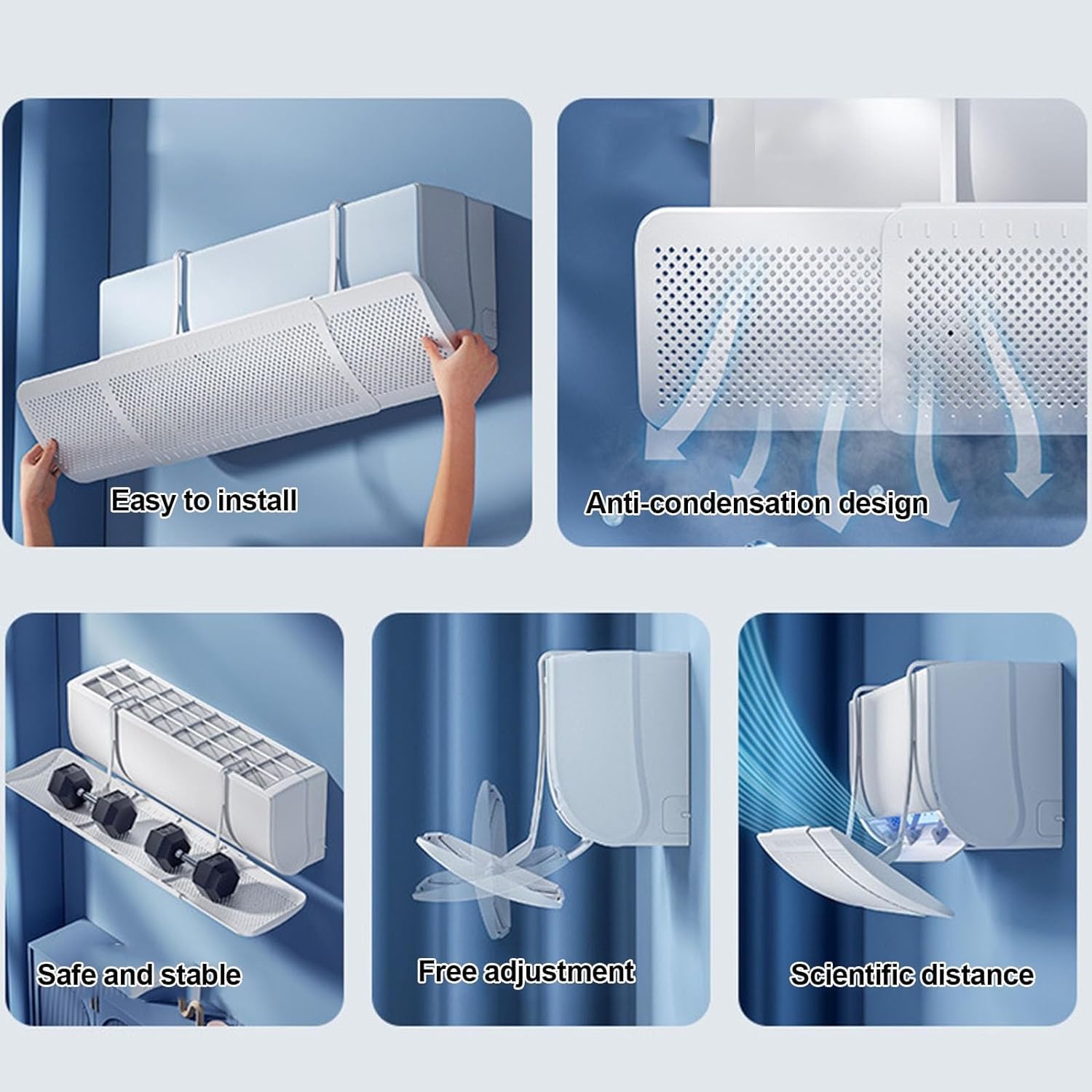 Easy to install

Anti-condensation design

Safe and stable

Free adjustment

Scientific distance