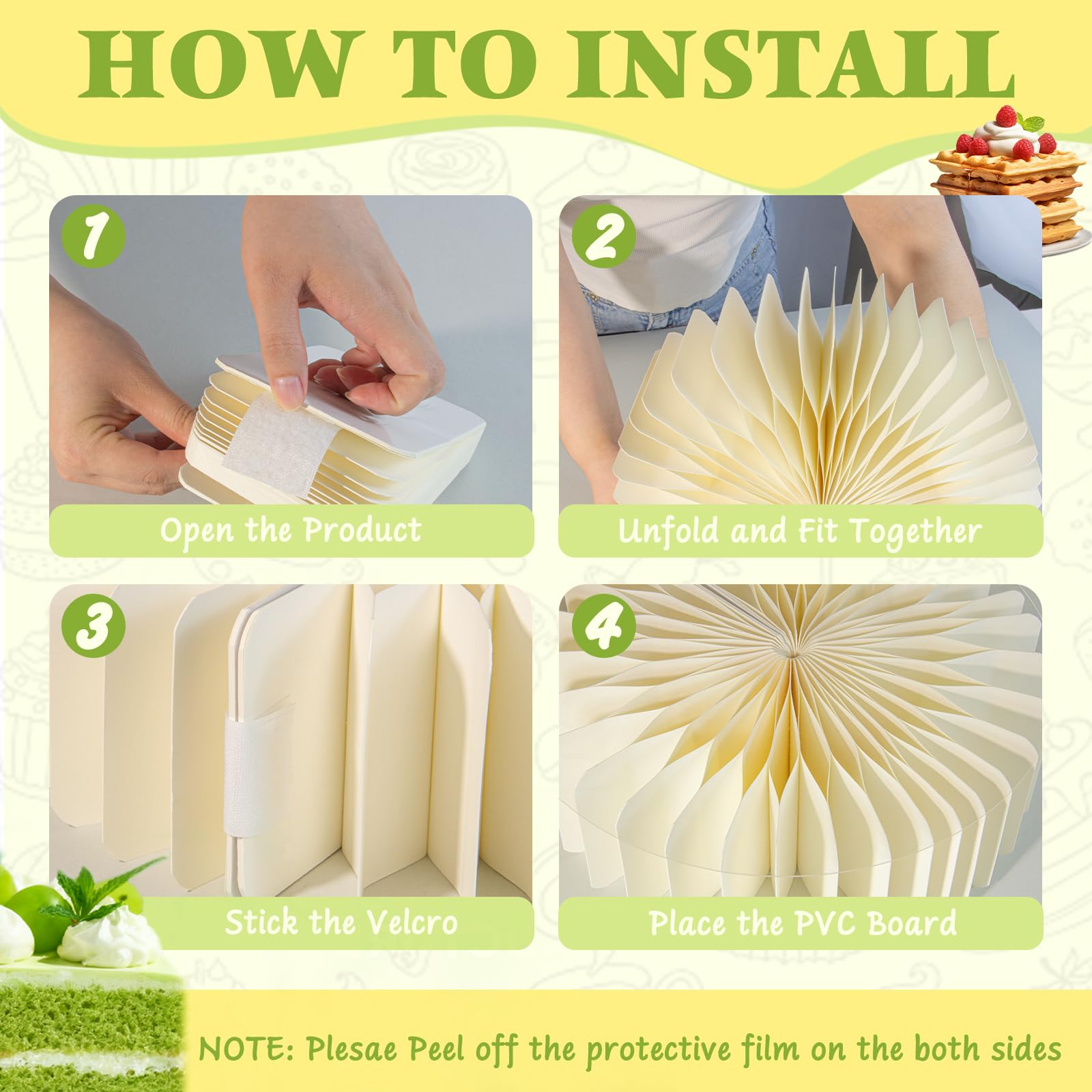 HOW TO INSTALL

1
Open the Product

2
Unfold and Fit Together

3
Stick the Velcro

4
Place the PVC Board

NOTE: Plesae Peel off the protective film on the both sides