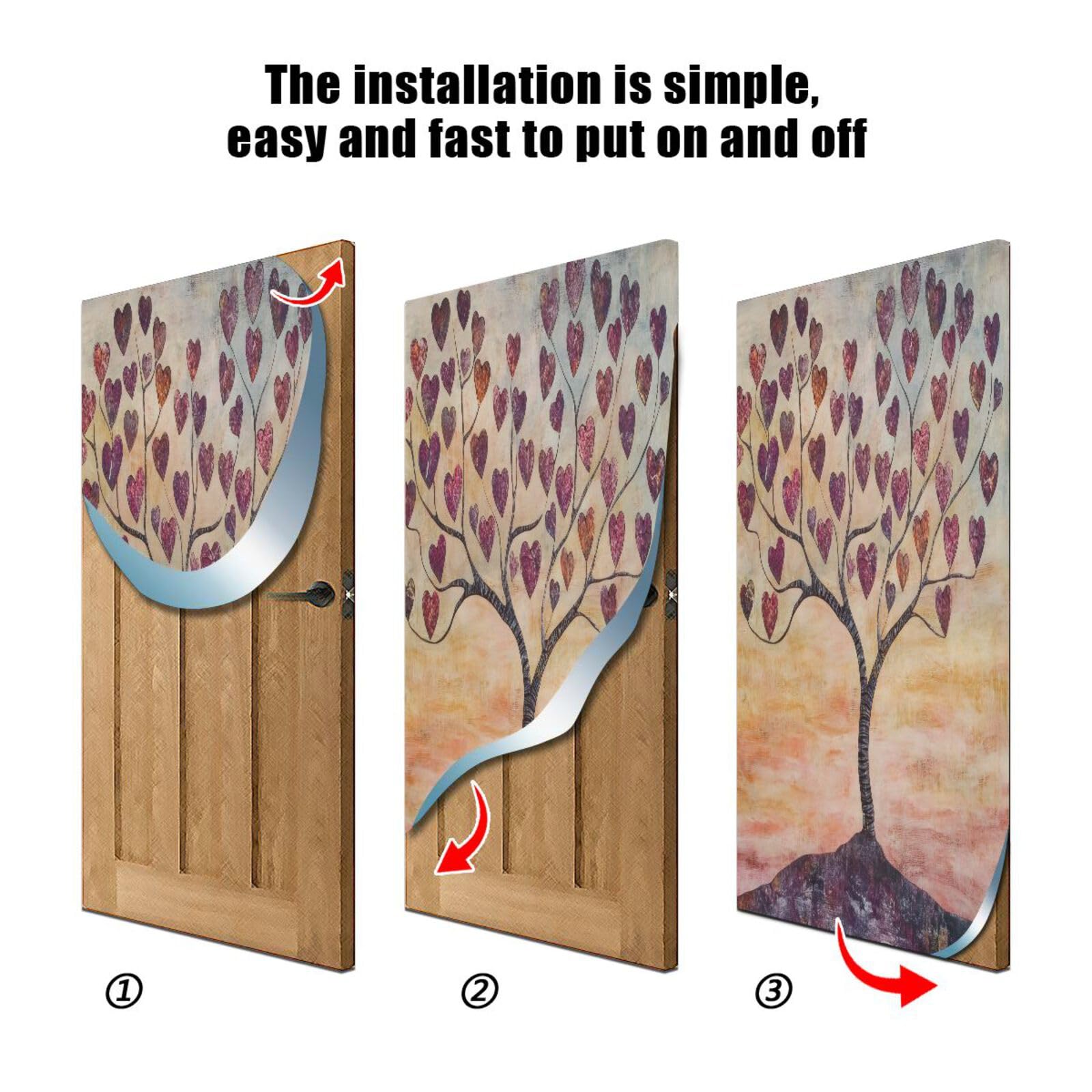 The installation is simple, easy and fast to put on and off

①

②

③