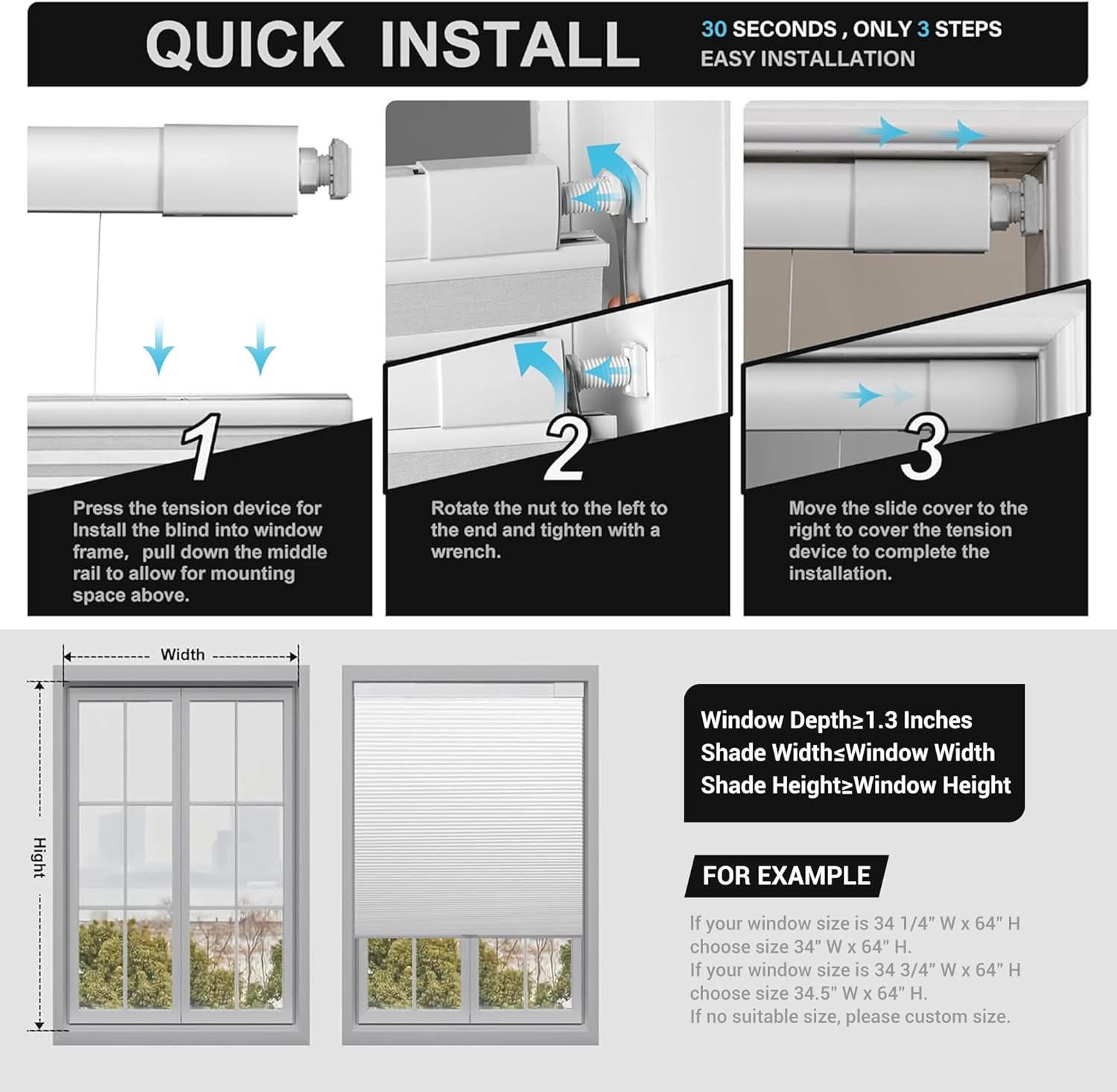 QUICK INSTALL

30 SECONDS , ONLY 3 STEPS
EASY INSTALLATION

1

Press the tension device for Install the blind into window frame, pull down the middle rail to allow for mounting space above.

2

Rotate the nut to the left to the end and tighten with a wrench.

3

Move the slide cover to the right to cover the tension device to complete the installation.

Width

Hight

Window Depth≥1.3 Inches
Shade Width≤Window Width
Shade Height≥Window Height

FOR EXAMPLE

If your window size is 34 1/4" W x 64" H
choose size 34" W x 64" H.
If your window size is 34 3/4" W x 64" H
choose size 34.5" W x 64" H.
If no suitable size, please custom size.