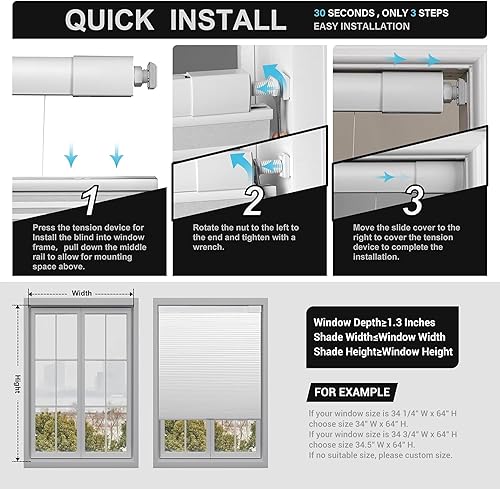 QUICK INSTALL

30 SECONDS , ONLY 3 STEPS
EASY INSTALLATION

1

Press the tension device for Install the blind into window frame, pull down the middle rail to allow for mounting space above.

2

Rotate the nut to the left to the end and tighten with a wrench.

3

Move the slide cover to the right to cover the tension device to complete the installation.

Width

Hight

Window Depth≥1.3 Inches
Shade Width≤Window Width
Shade Height≥Window Height

FOR EXAMPLE

If your window size is 34 1/4" W x 64" H choose size 34" W x 64" H.
If your window size is 34 3/4" W x 64" H choose size 34.5" W x 64" H.
If no suitable size, please custom size.